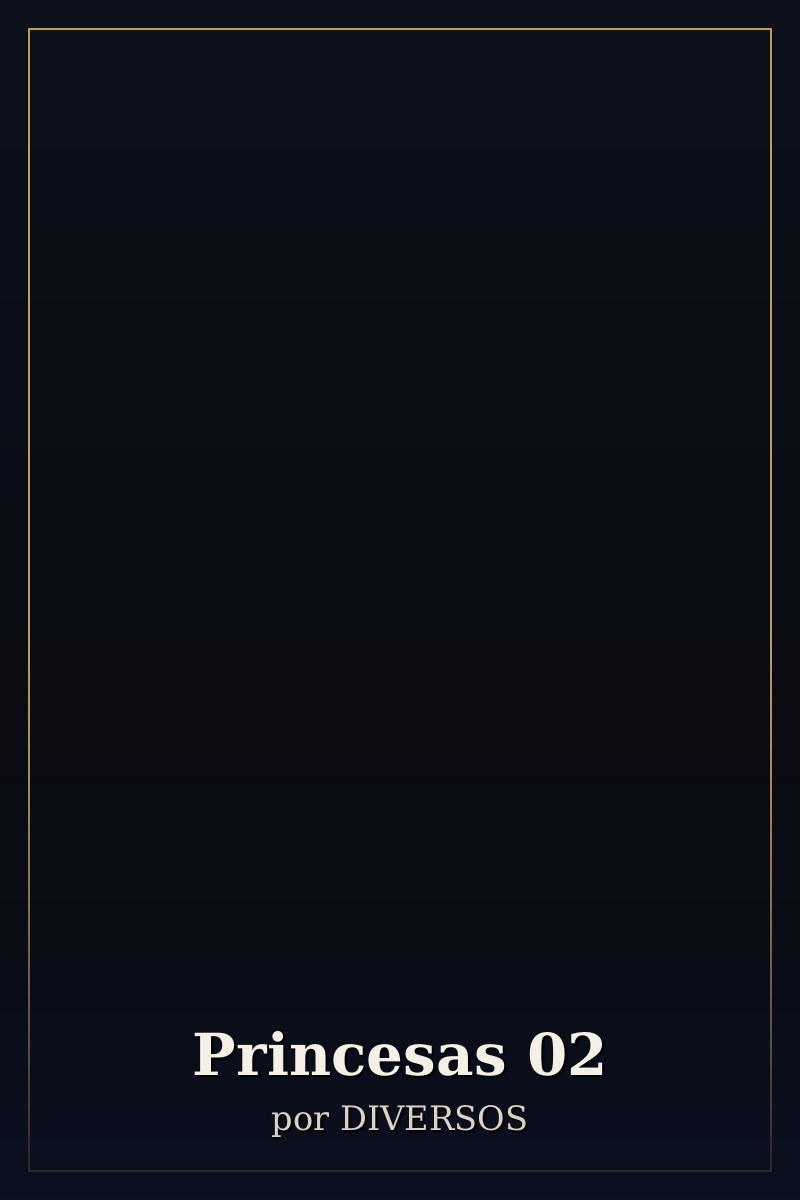 Princesas 02

por DIVERSOS