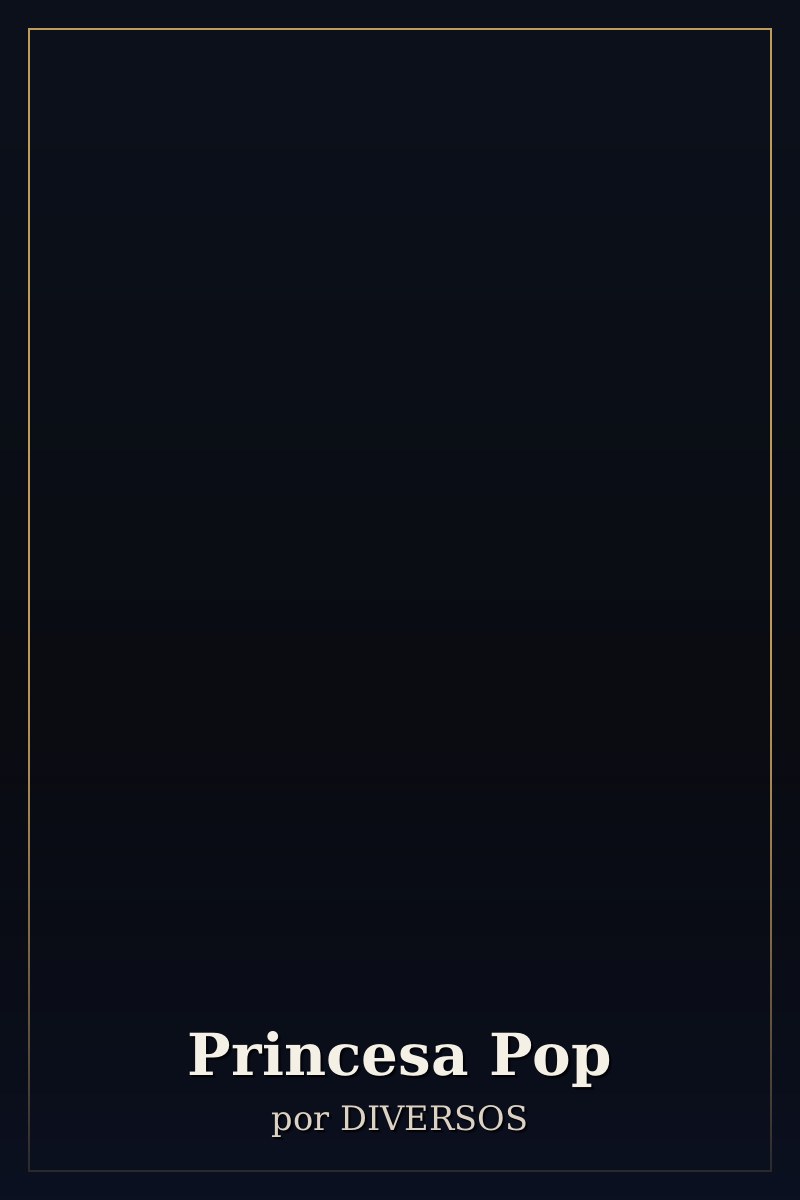 Princesa Pop

por DIVERSOS