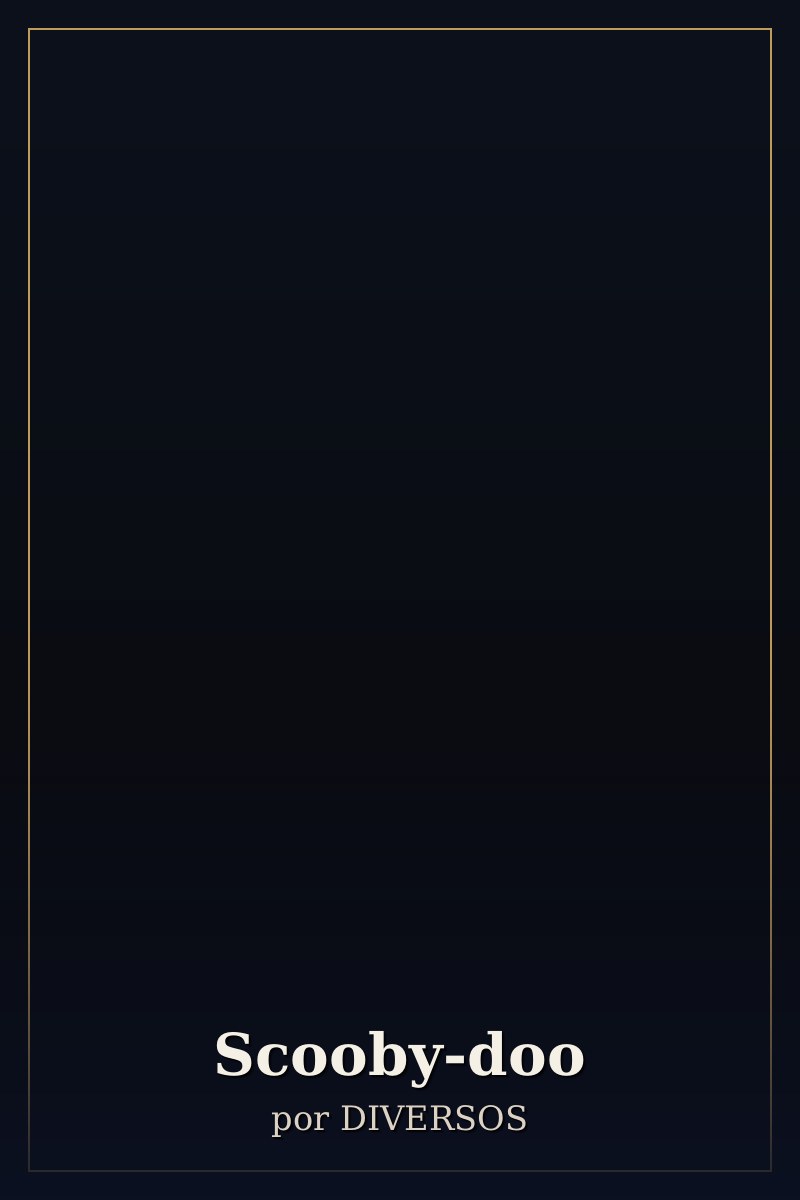 Scooby-doo

por DIVERSOS