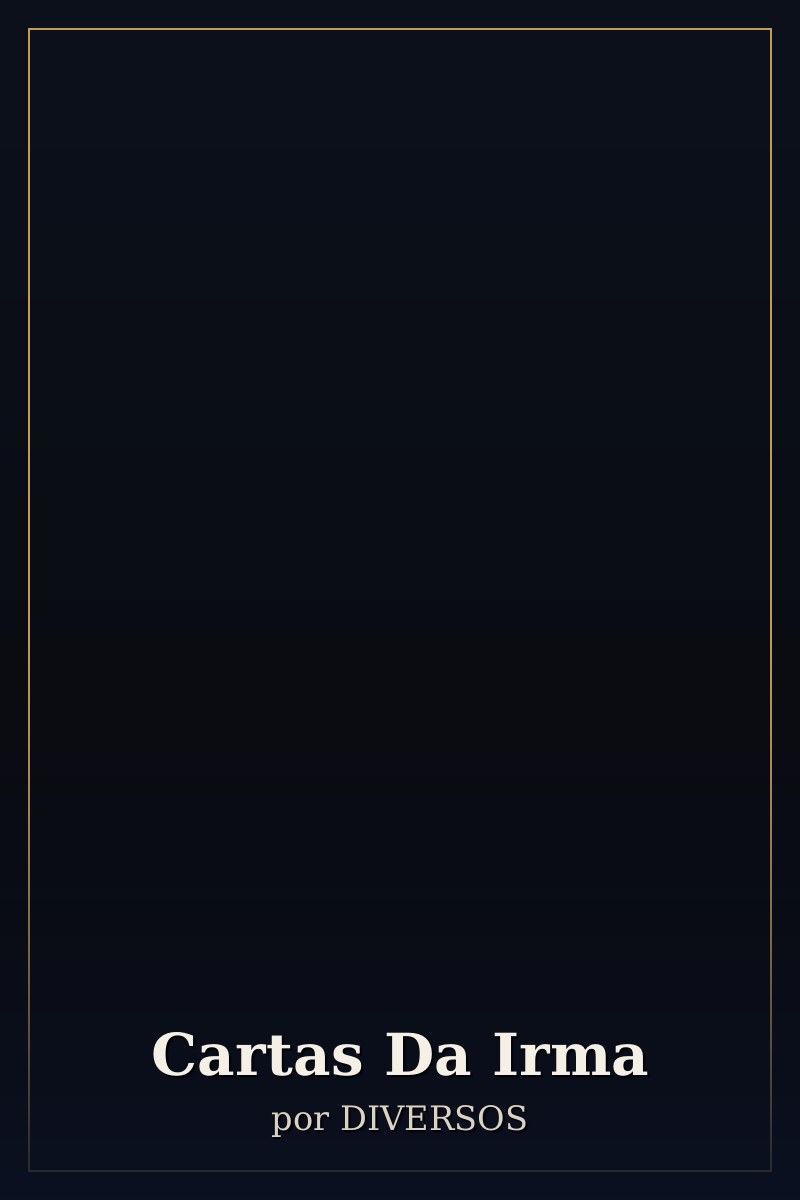 Cartas Da Irma
por DIVERSOS