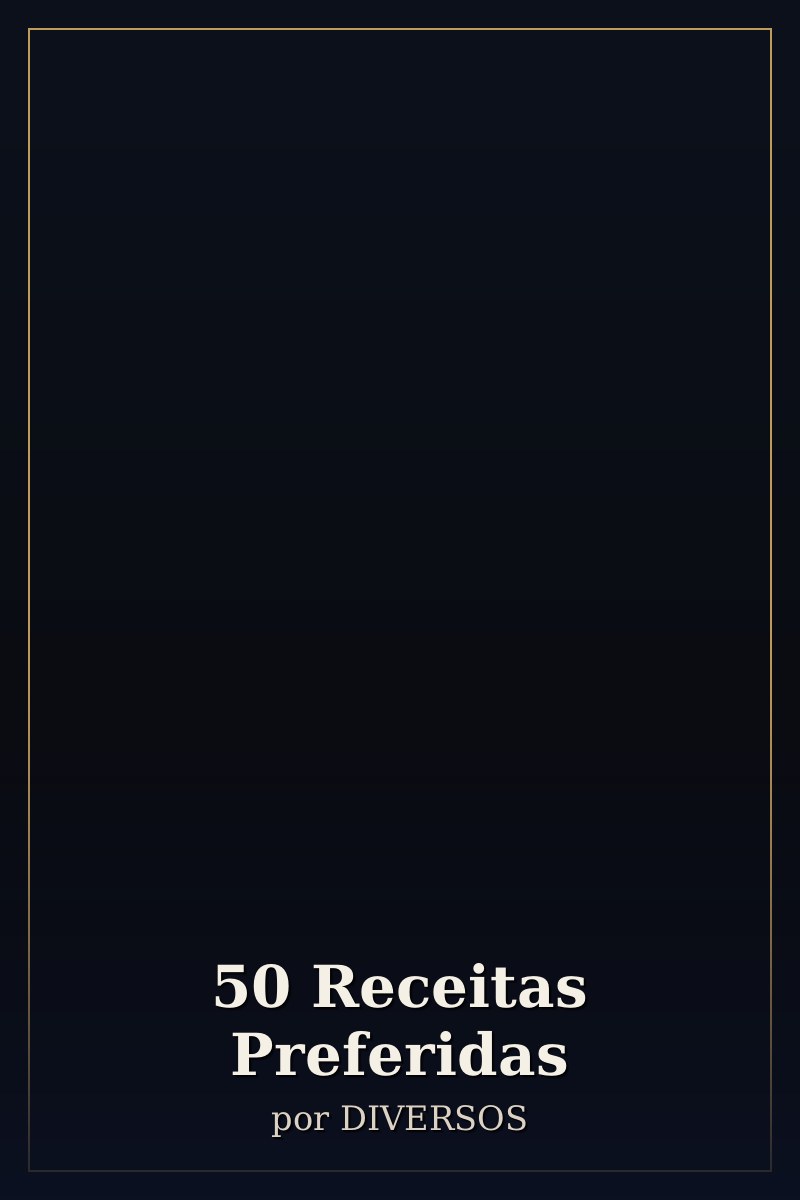 50 Receitas Preferidas
por DIVERSOS