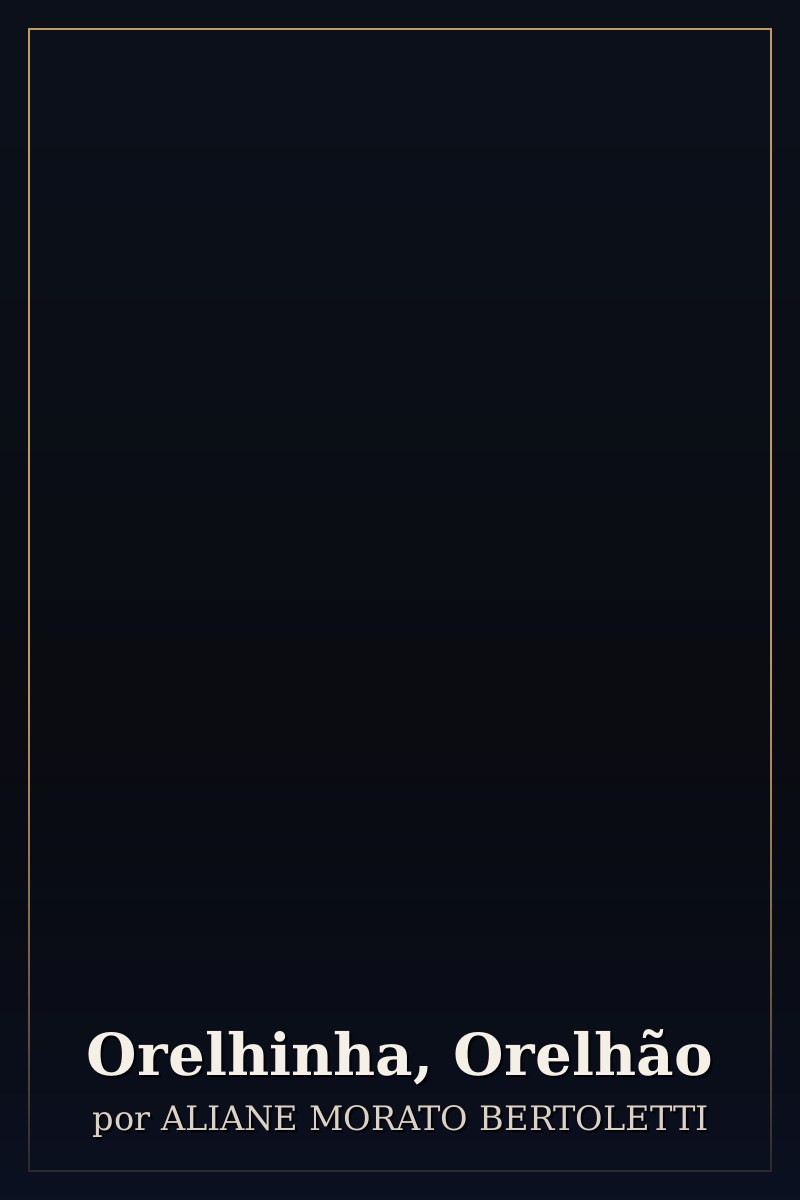 Orelhinha, Orelhão
por ALIANE MORATO BERTOLETTI