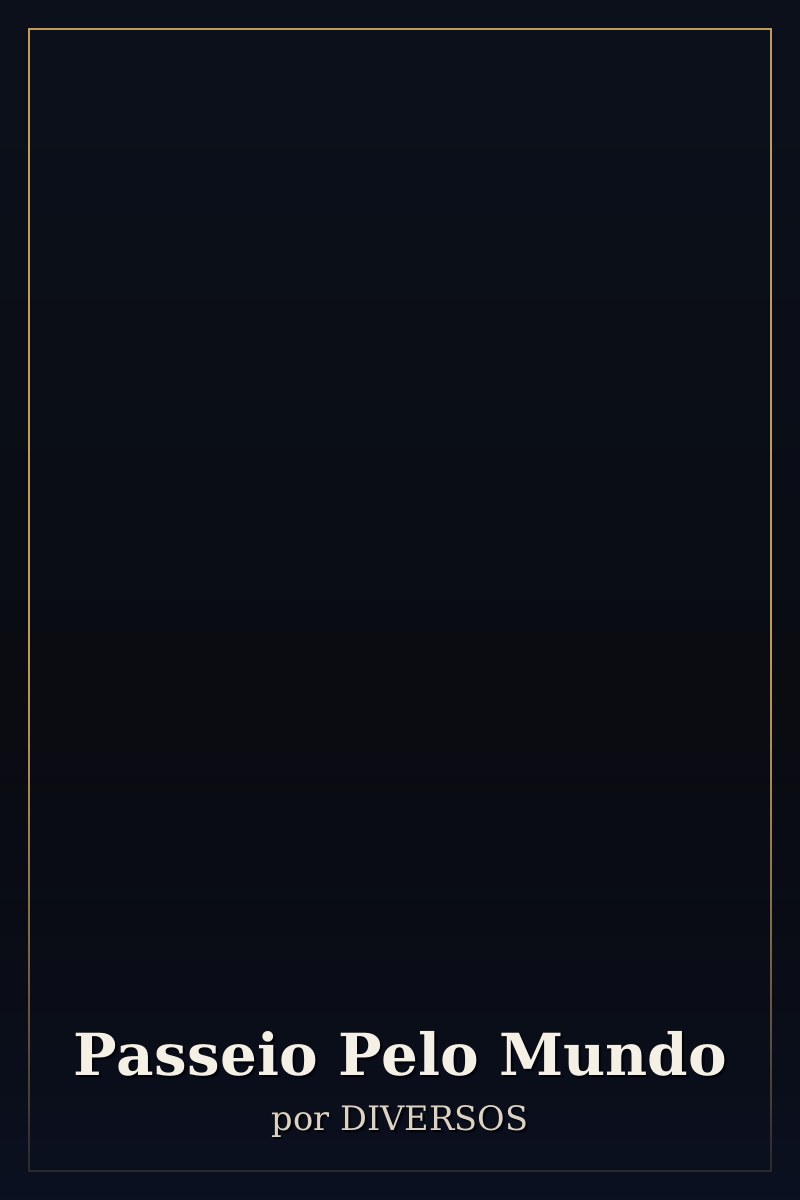 Passeio Pelo Mundo

por DIVERSOS