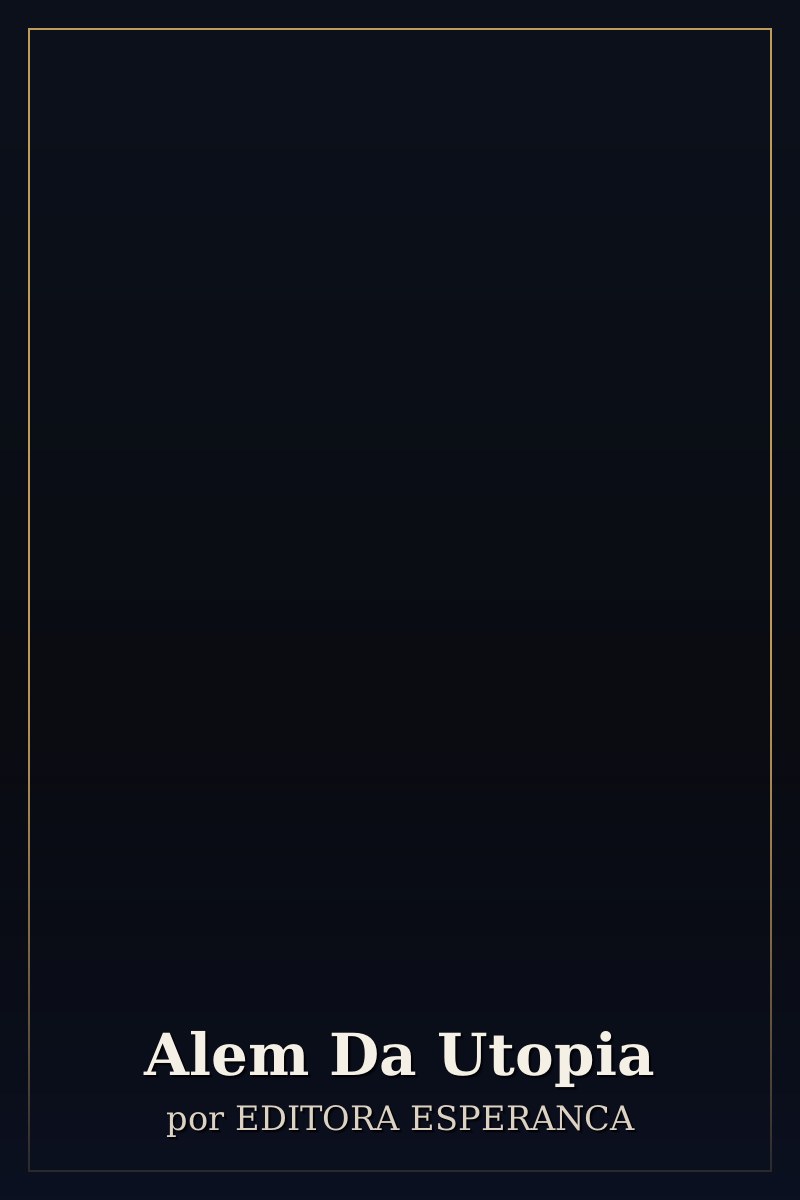 Alem Da Utopia
por EDITORA ESPERANCA