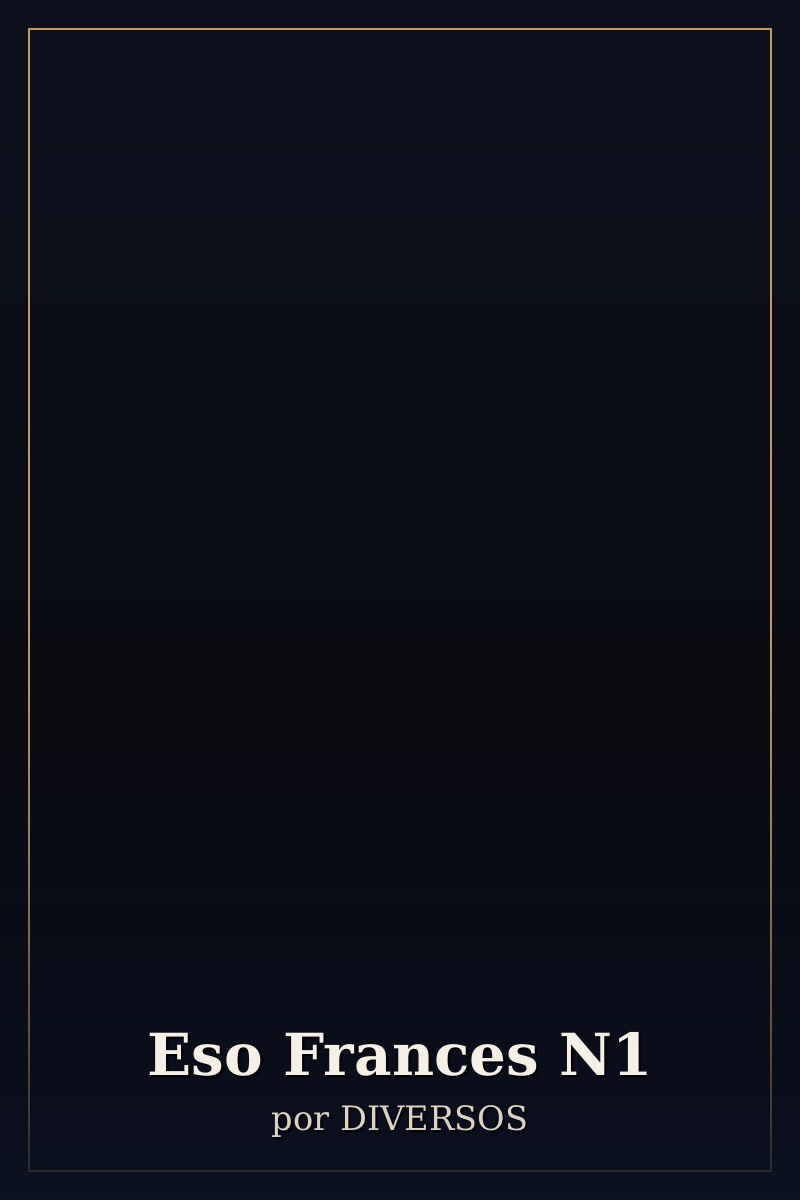 Eso Frances N1
por DIVERSOS