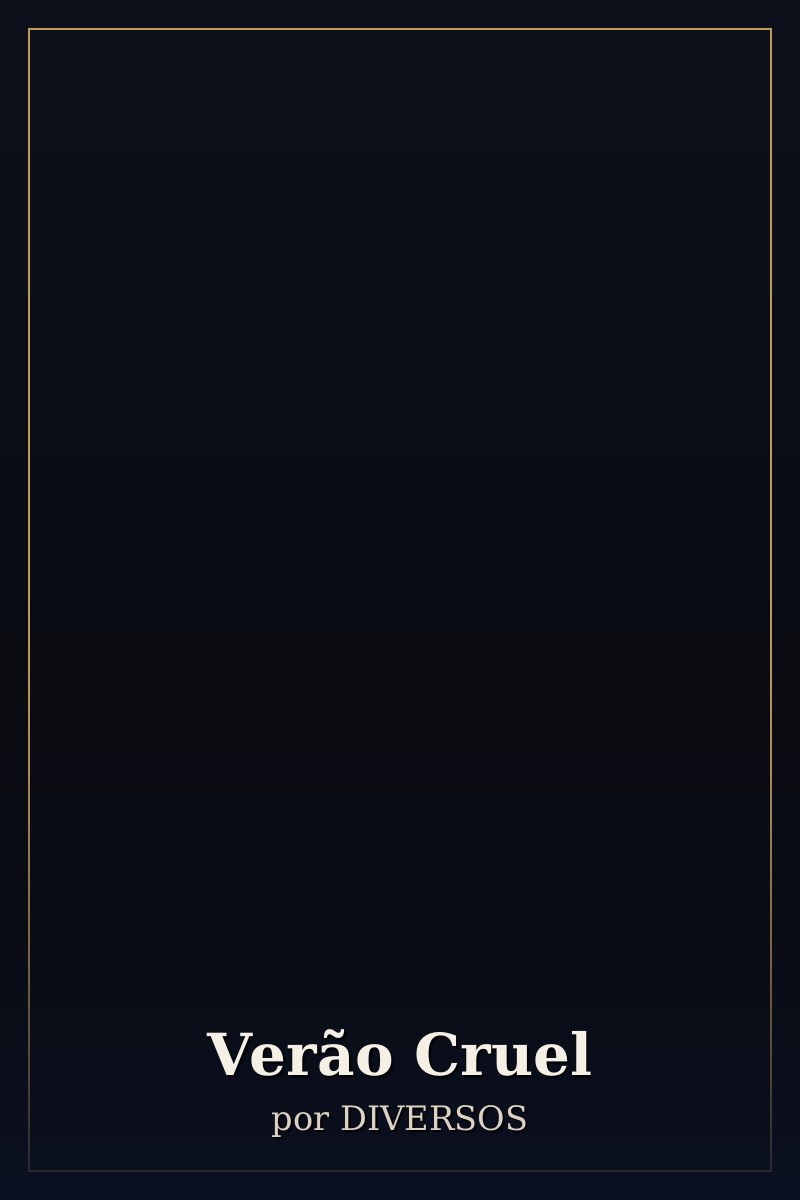 Verão Cruel

por DIVERSOS