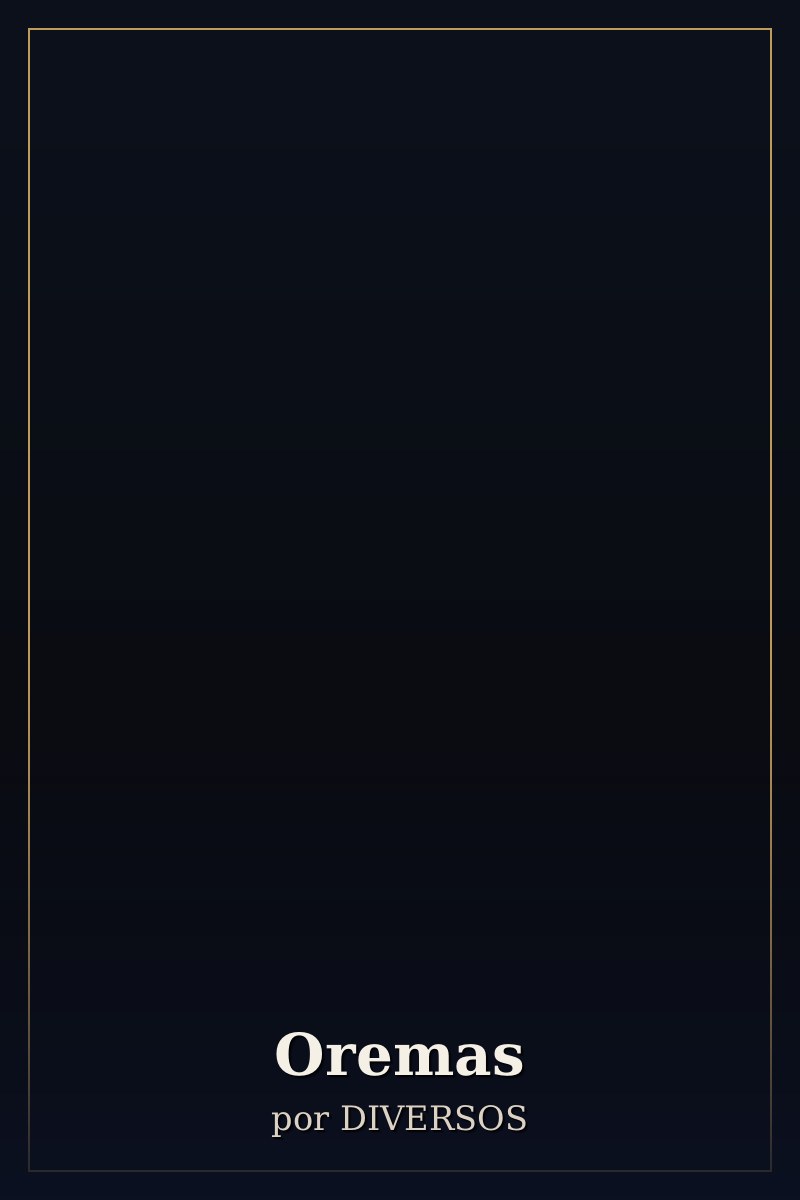 Oremas
por DIVERSOS