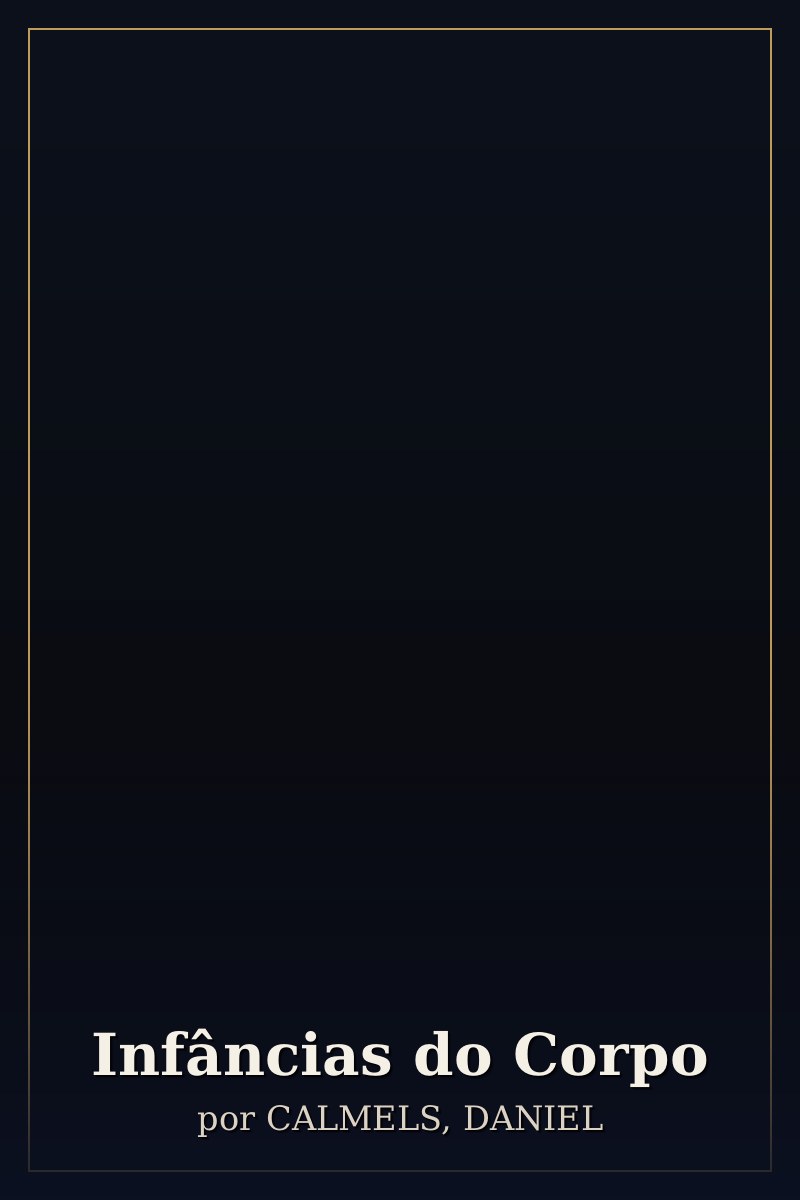 Infâncias do Corpo
por CALMELS, DANIEL