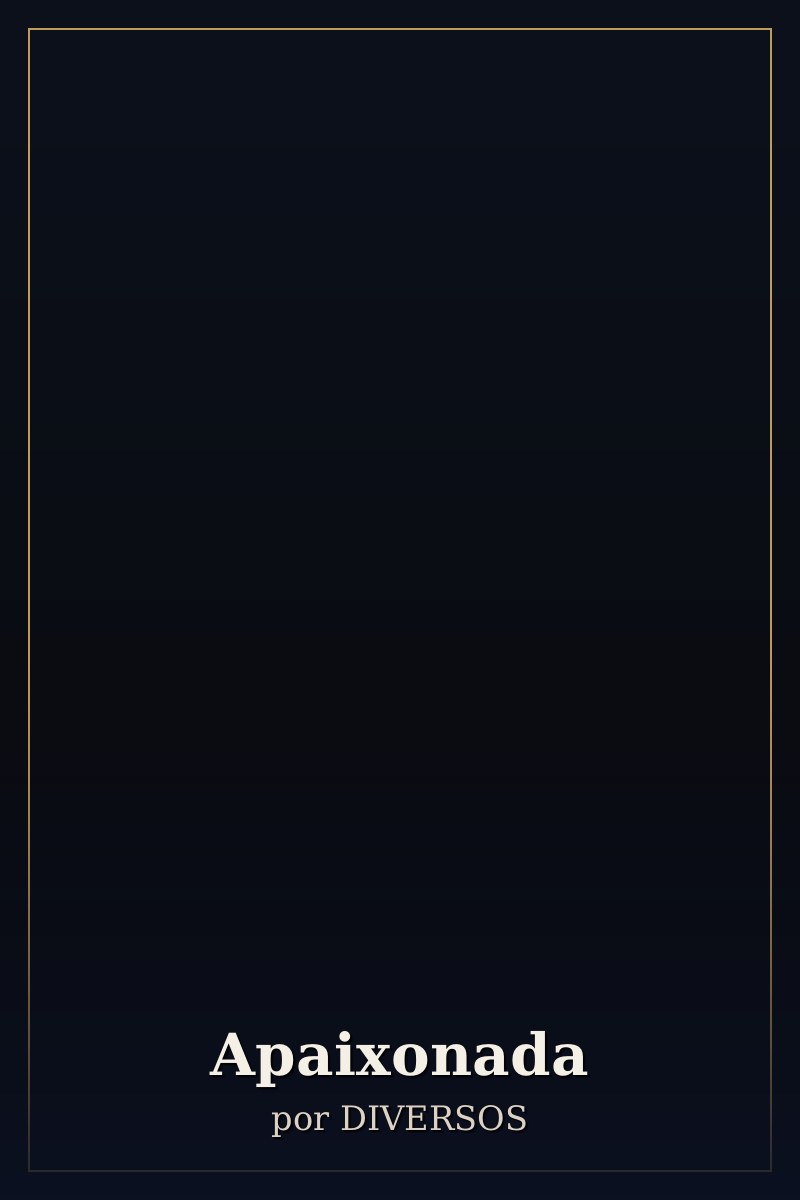 Apaixonada

por DIVERSOS