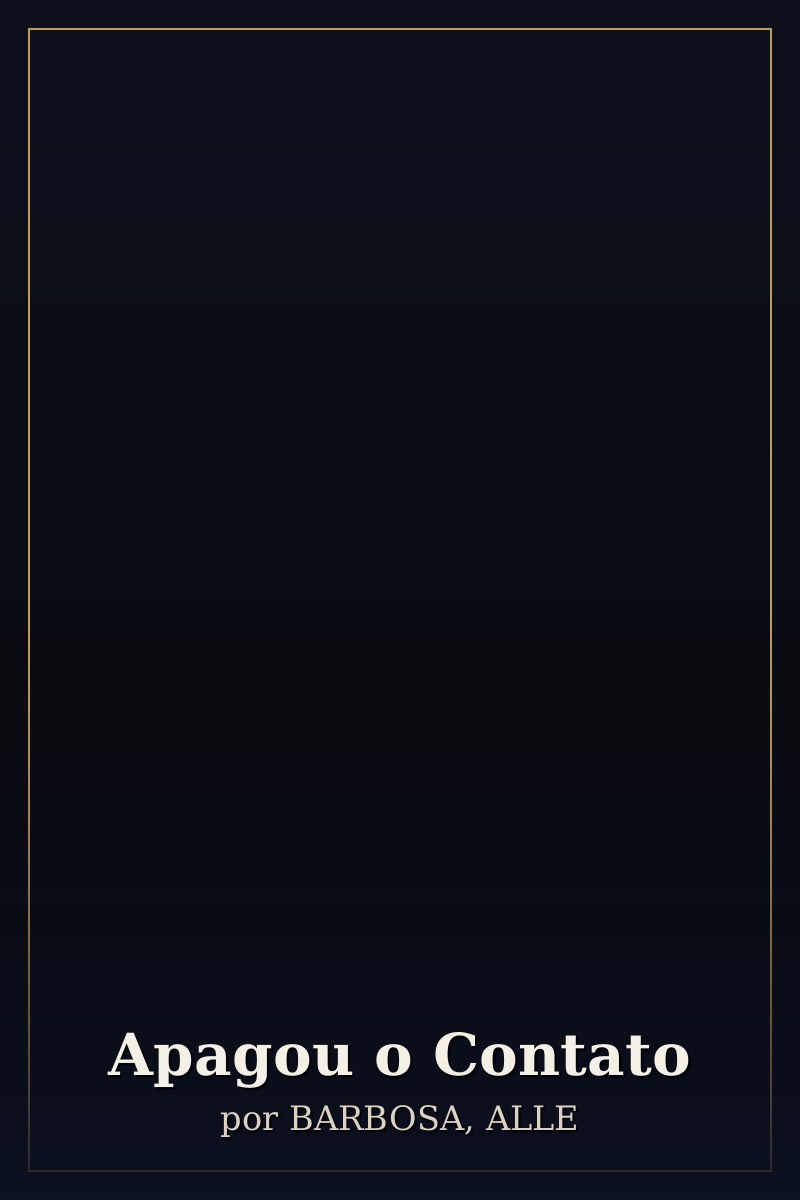 Apagou o Contato

por BARBOSA, ALLE