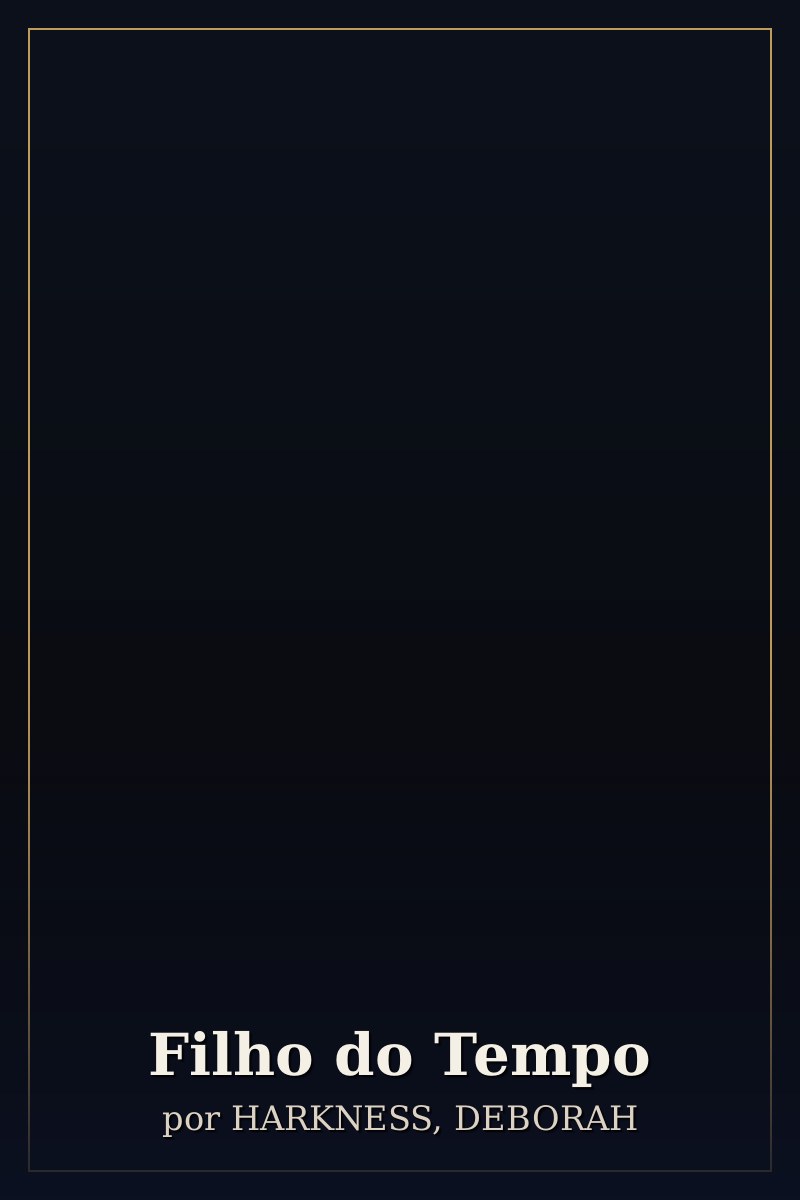 Filho do Tempo
por HARKNESS, DEBORAH