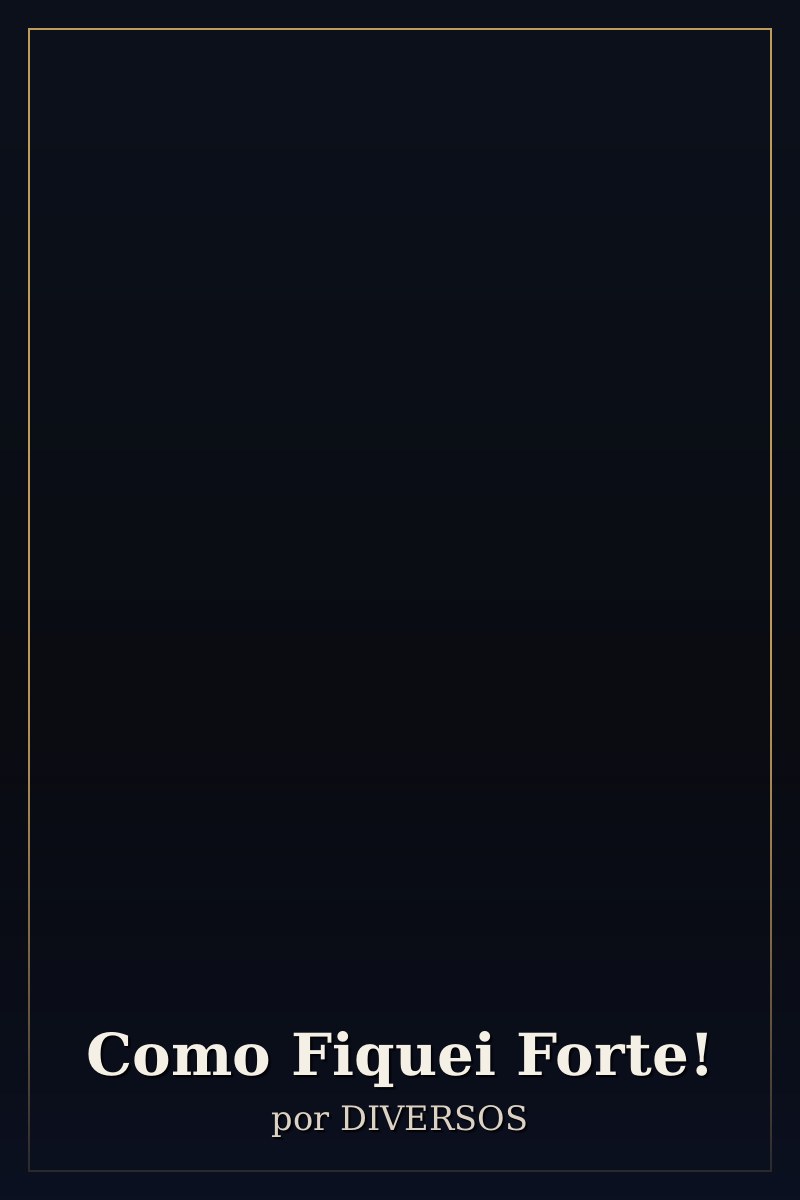 Como Fiquei Forte!
por DIVERSOS