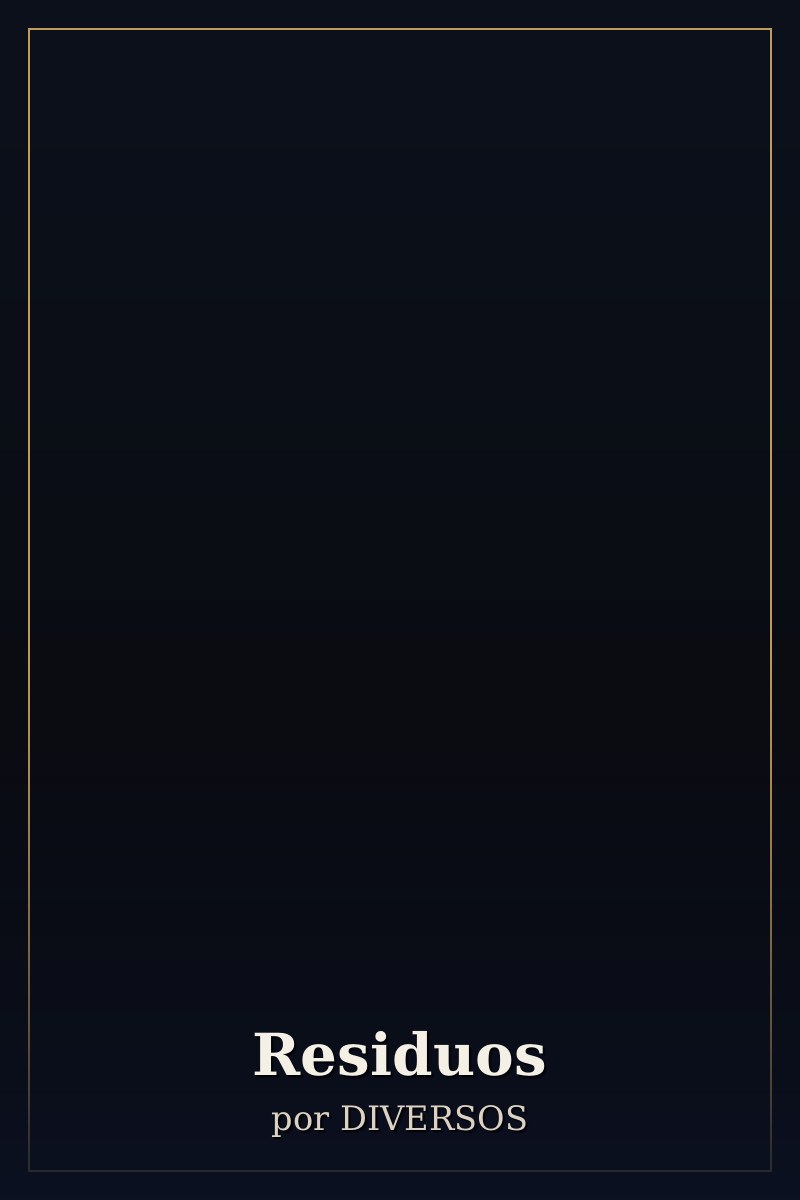 Residuos

por DIVERSOS