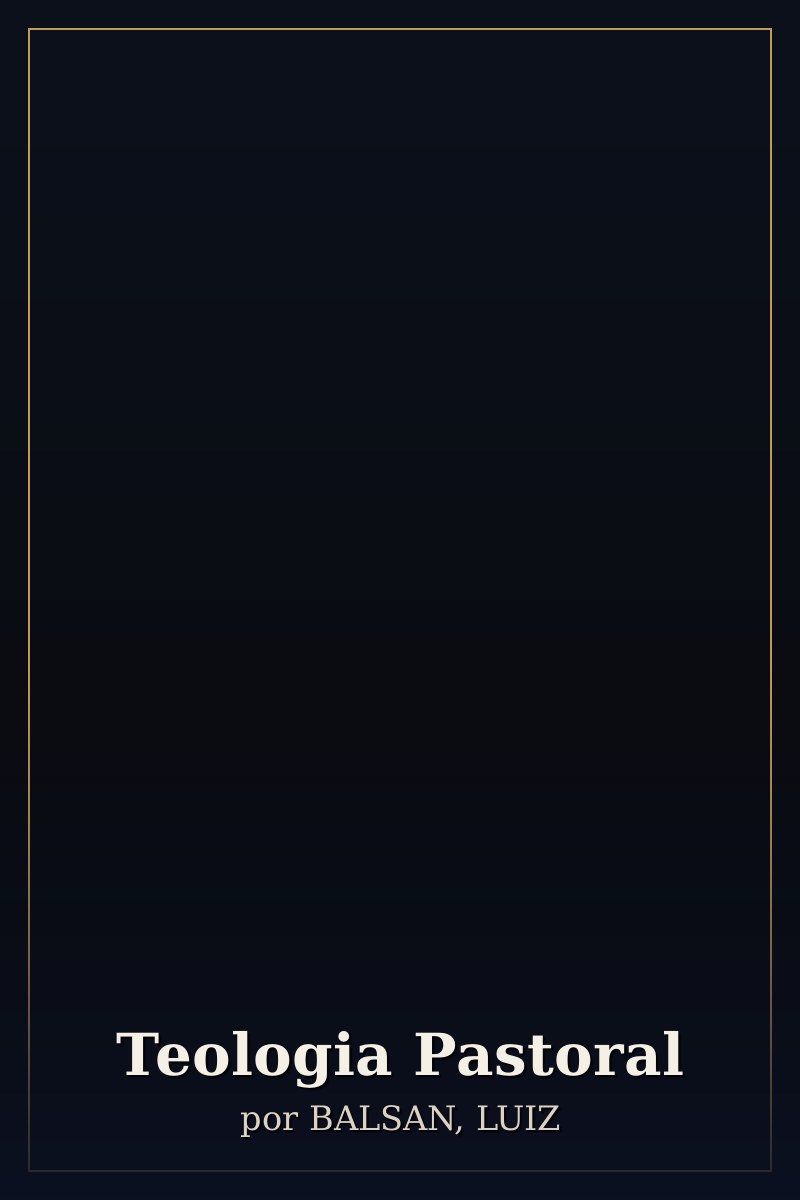 Teologia Pastoral
por BALSAN, LUIZ