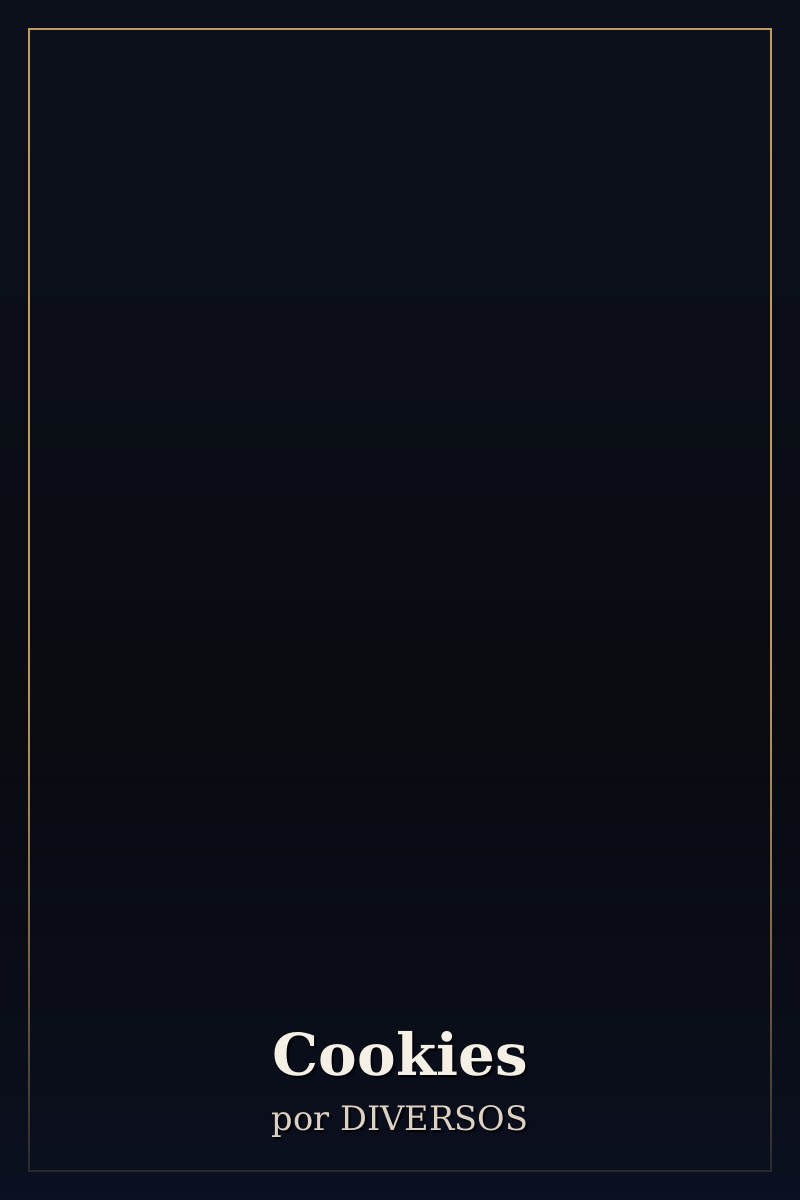 Cookies

por DIVERSOS