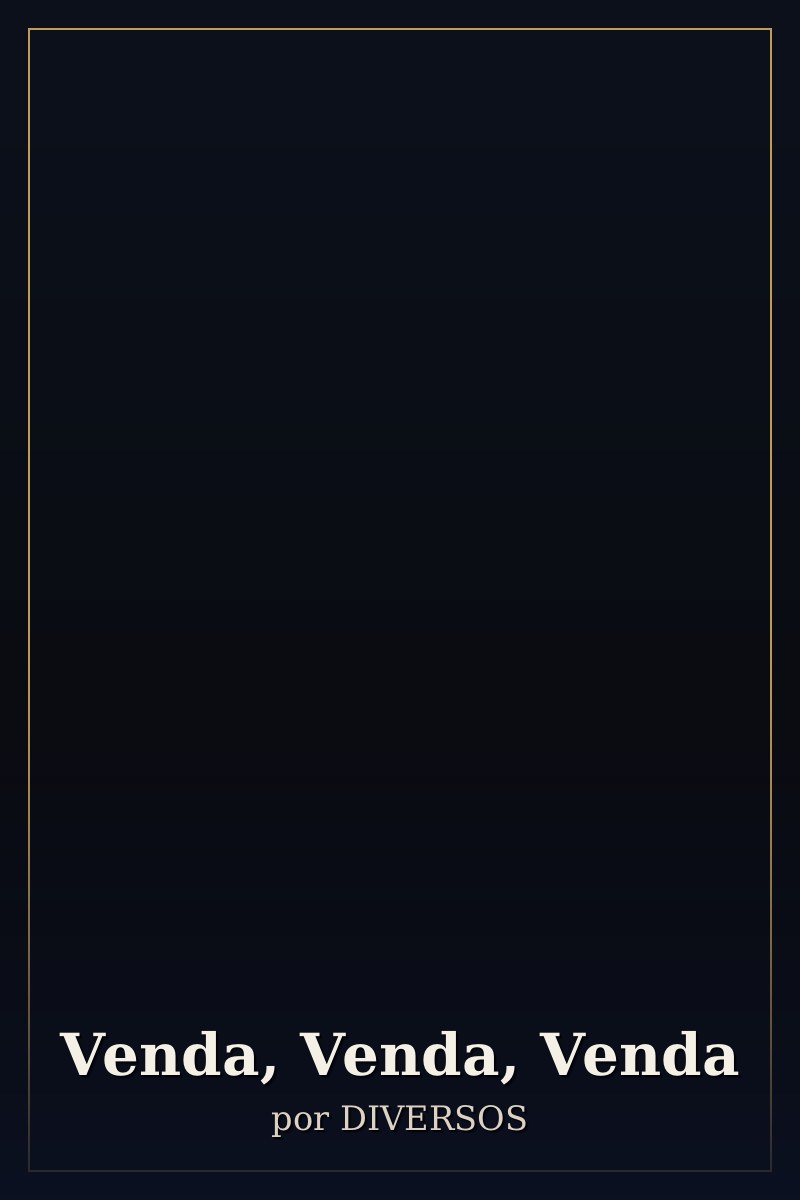 Venda, Venda, Venda

por DIVERSOS