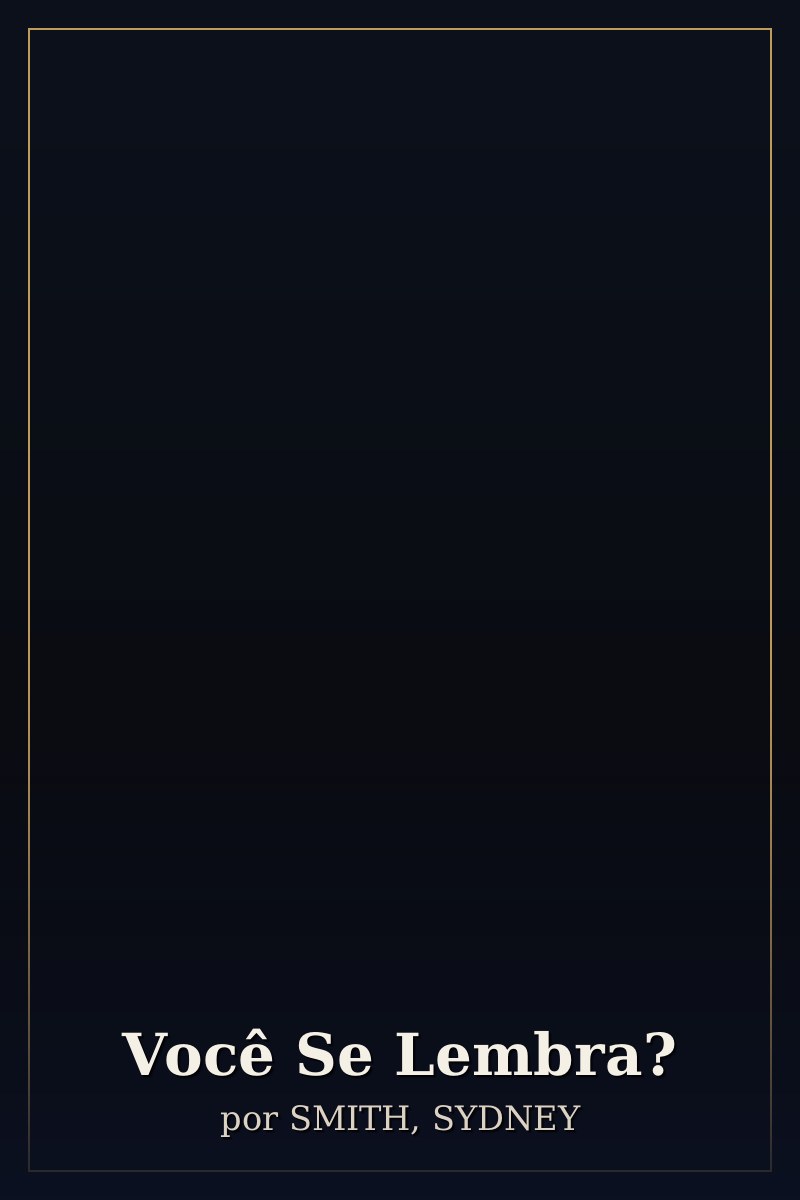 Você Se Lembra?

por SMITH, SYDNEY