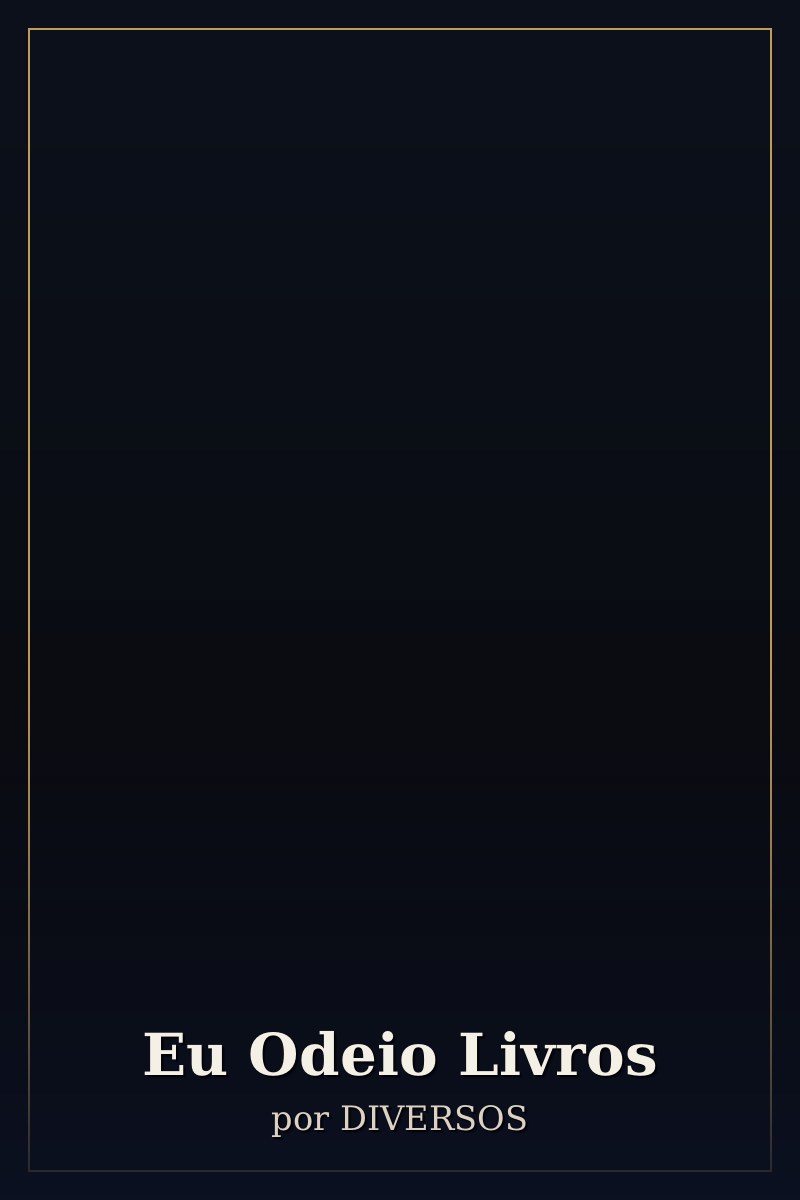 Eu Odeio Livros
por DIVERSOS