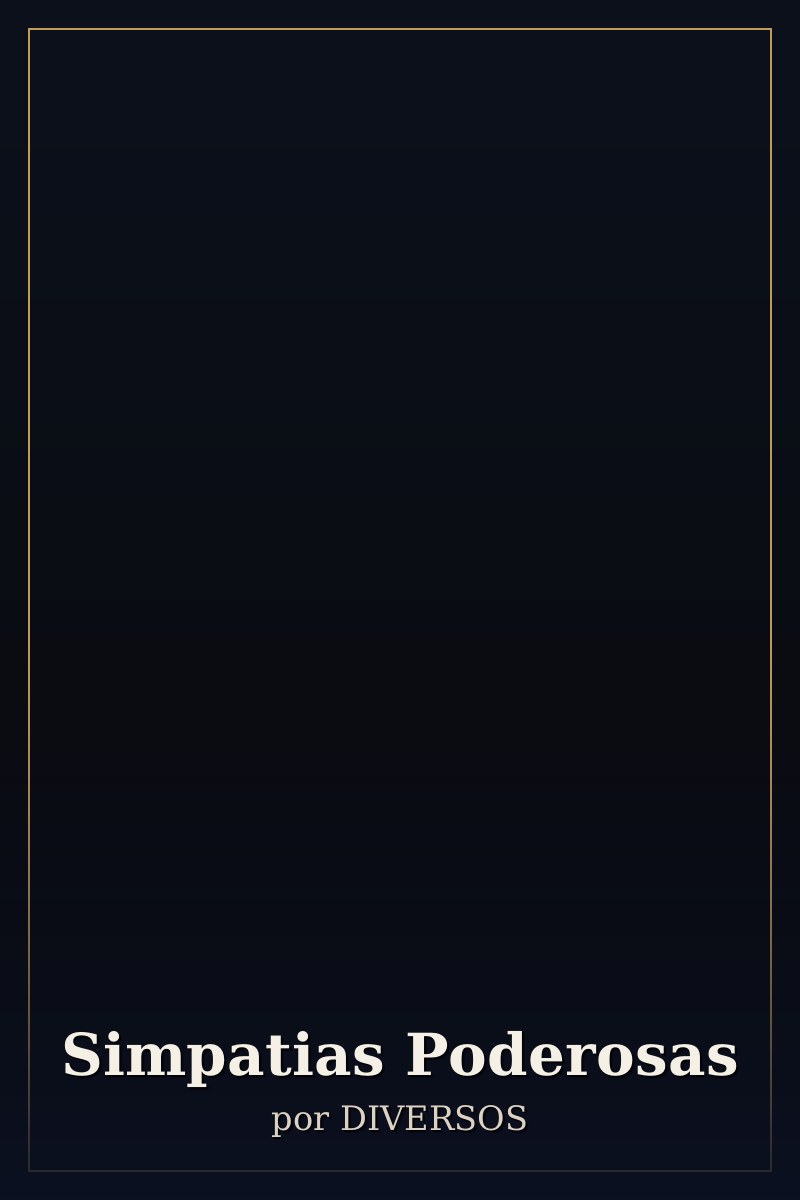 Simpatias Poderosas
por DIVERSOS