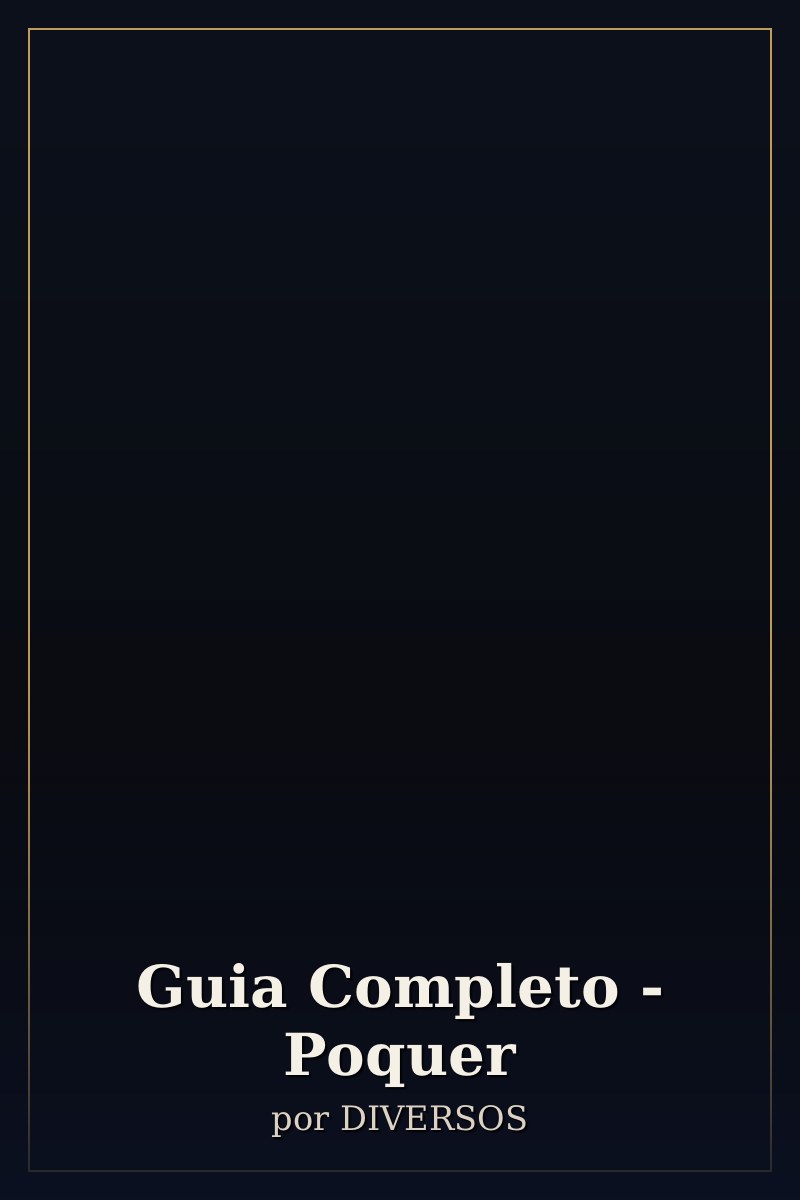 Guia Completo - Poquer

por DIVERSOS