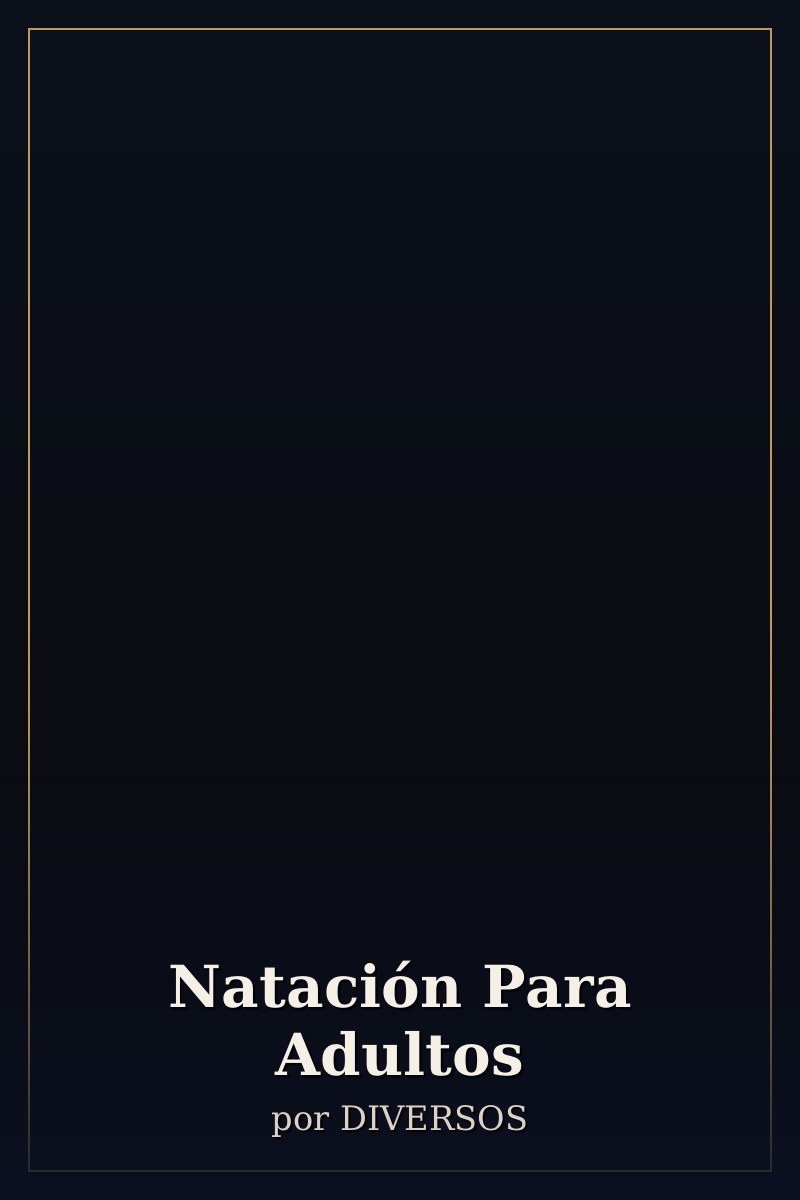 Natación Para Adultos

por DIVERSOS