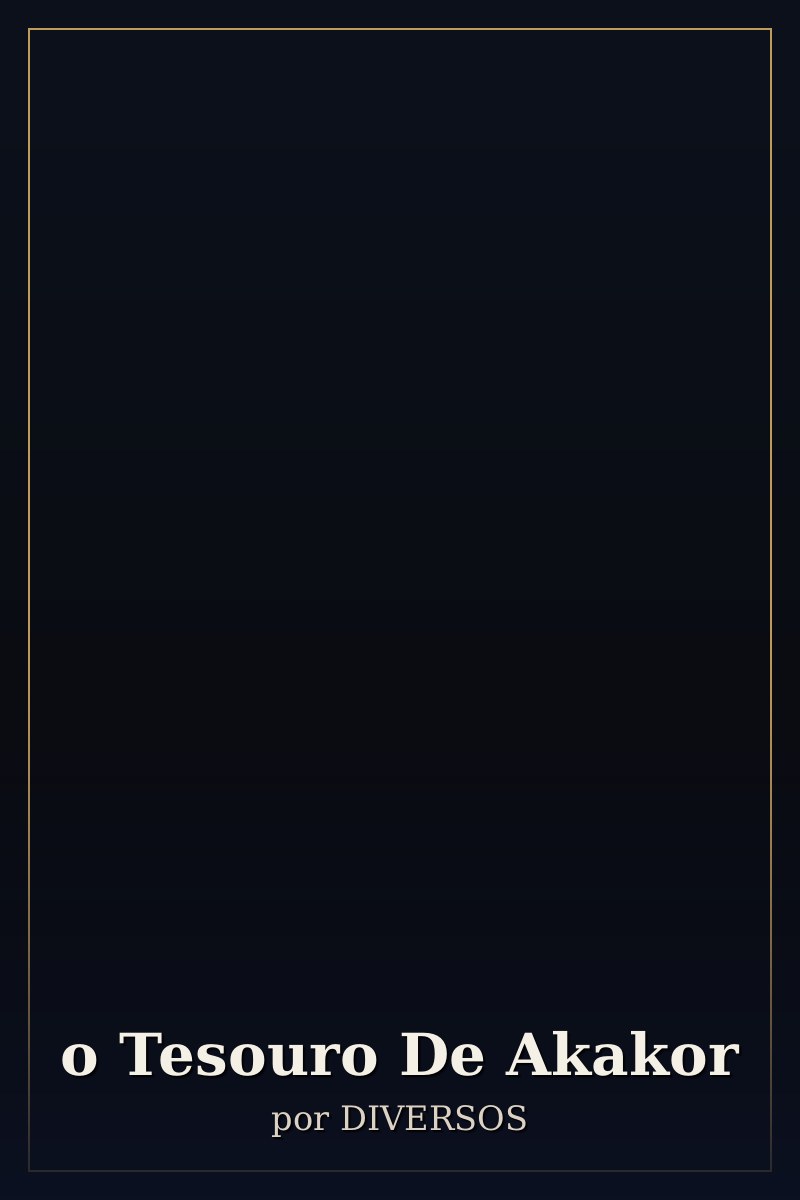 o Tesouro De Akakor
por DIVERSOS