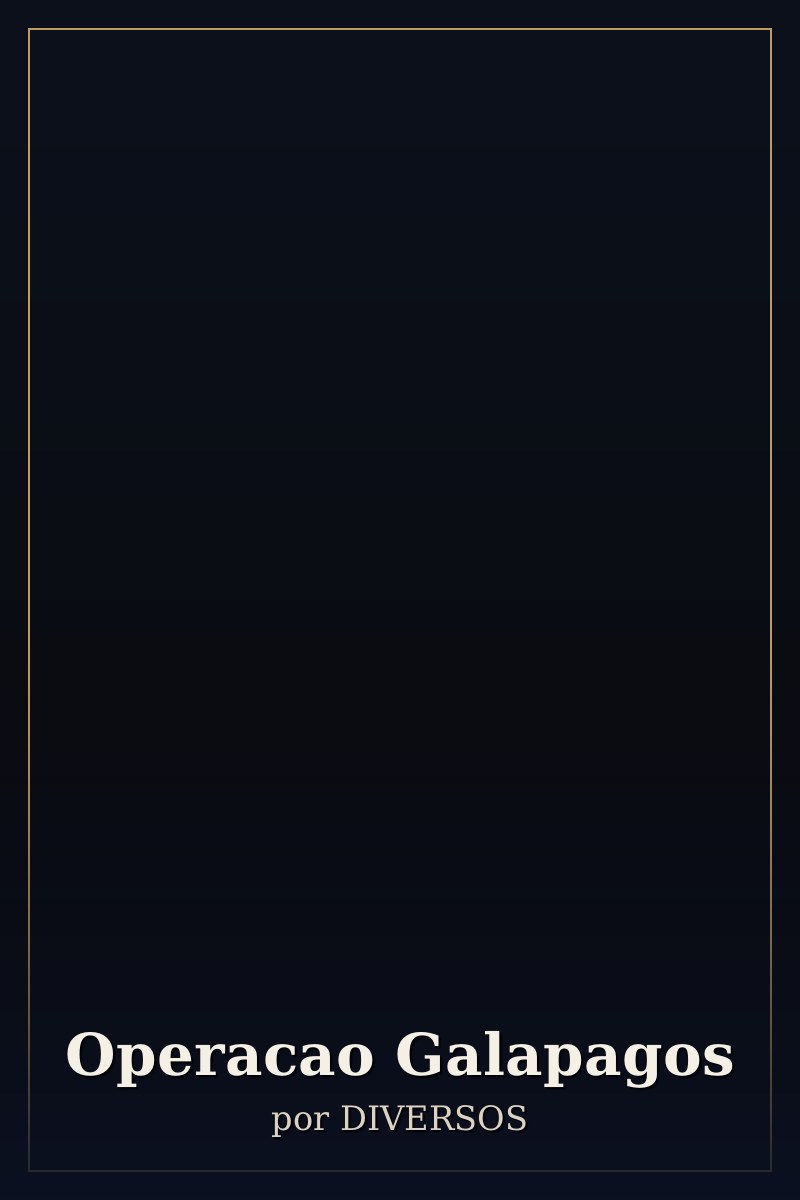 Operacao Galapagos

por DIVERSOS