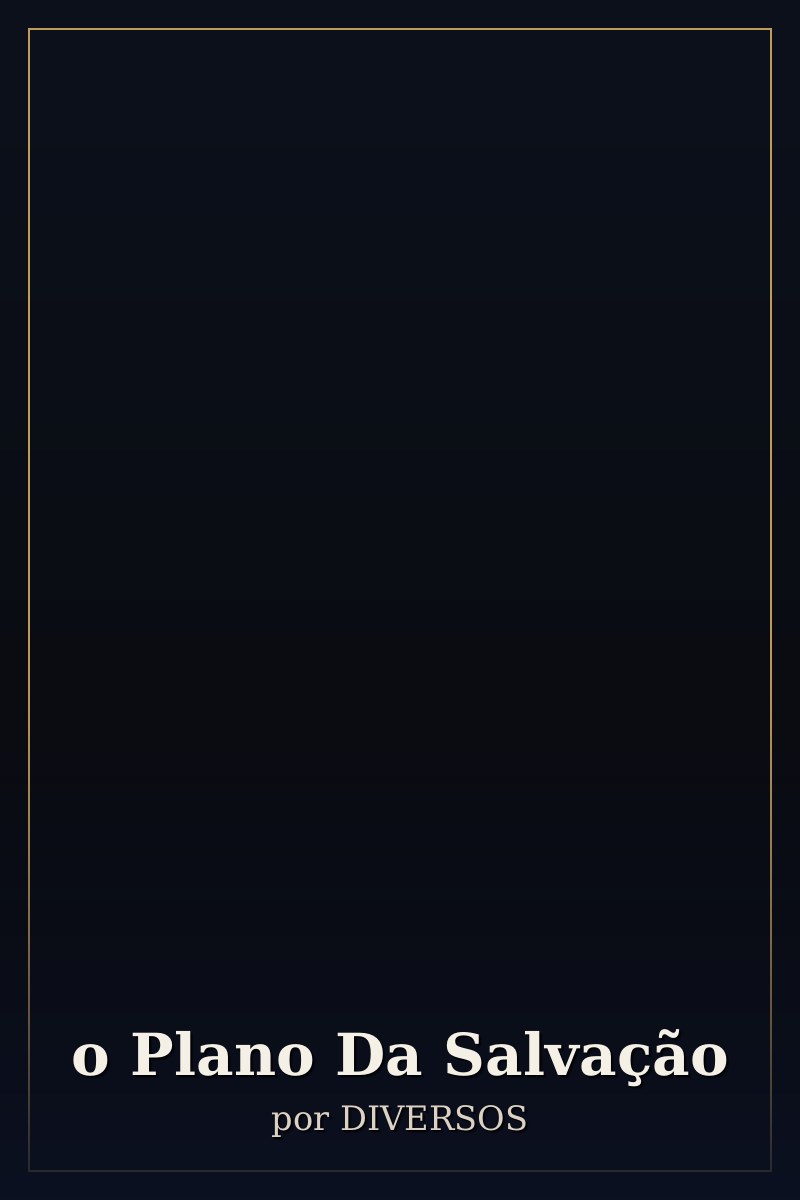 o Plano Da Salvação
por DIVERSOS