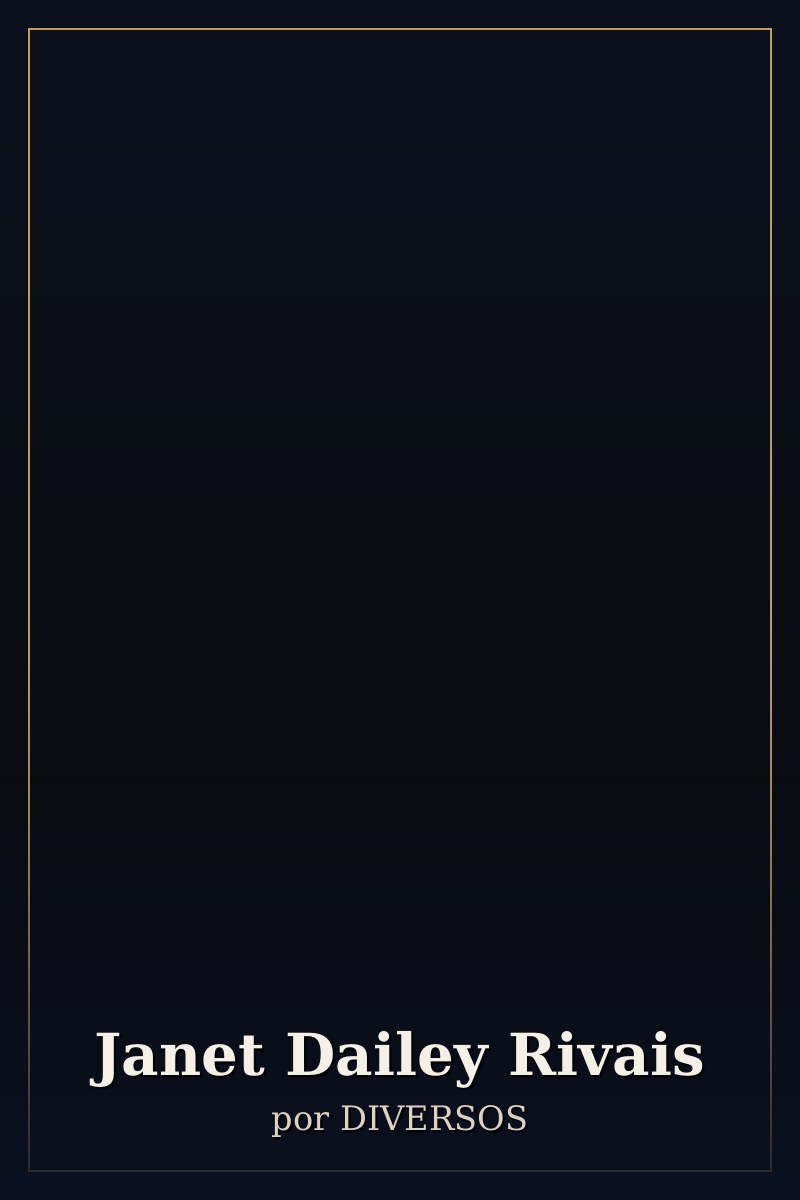 Janet Dailey Rivais
por DIVERSOS