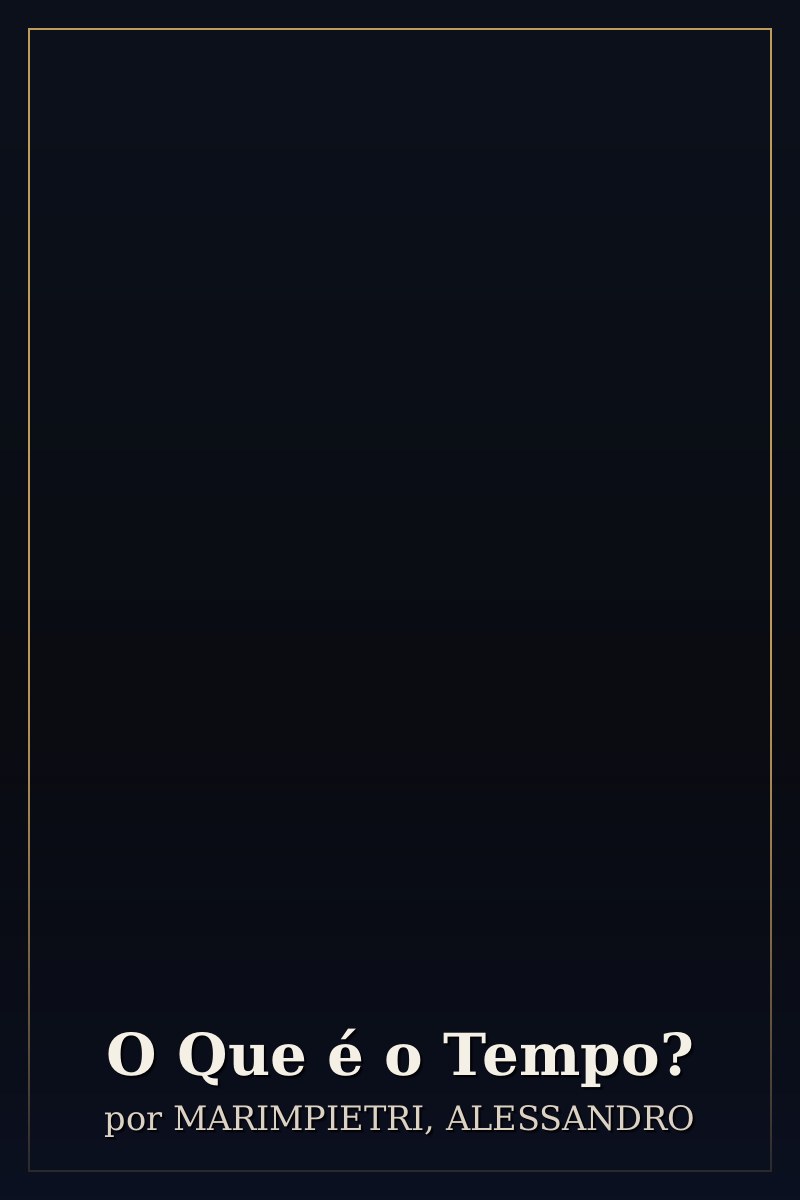 O Que é o Tempo?
por MARIMPIETRI, ALESSANDRO