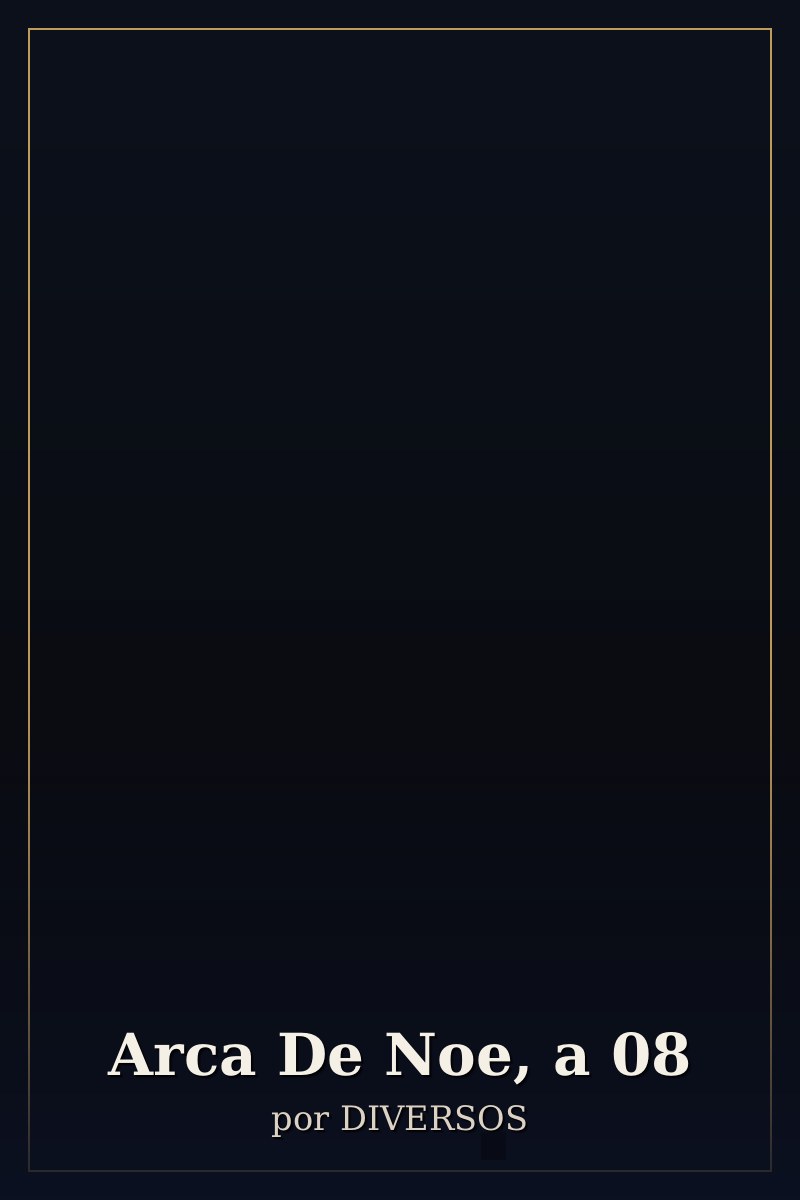 Arca De Noe, a 08

por DIVERSOS