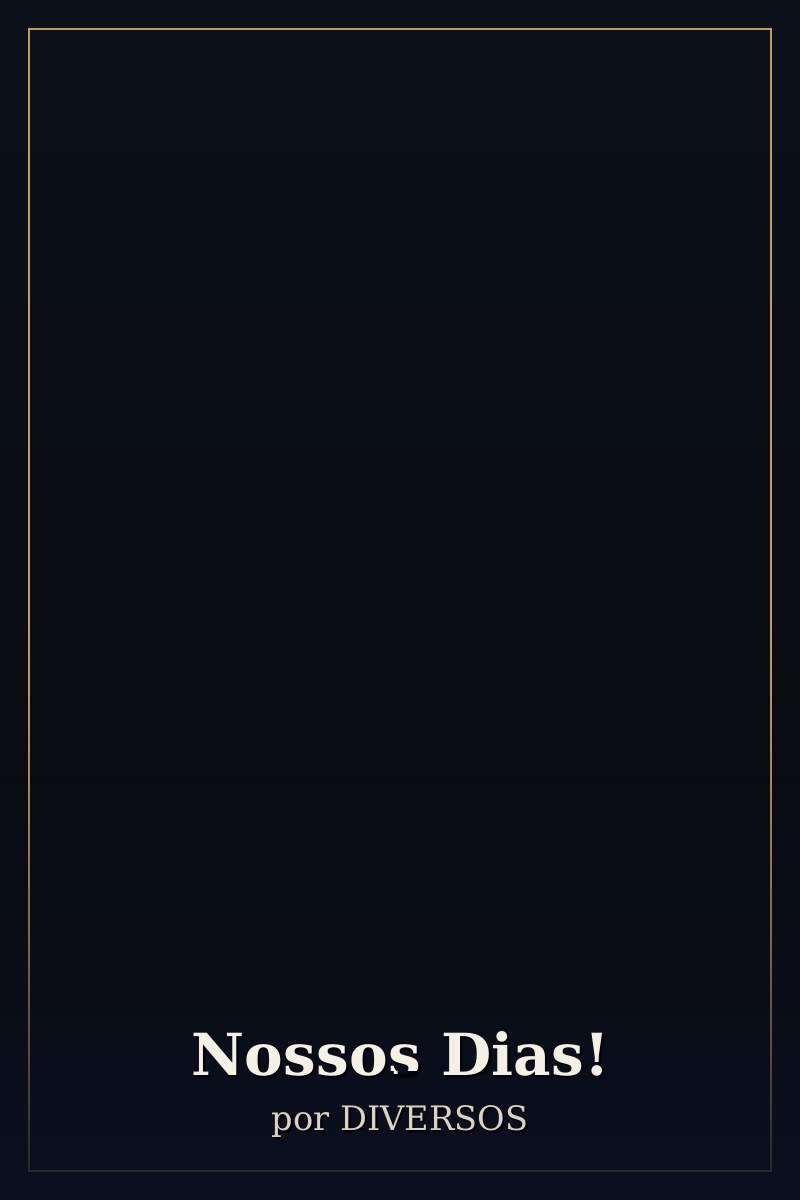 Nossos Dias!

por DIVERSOS