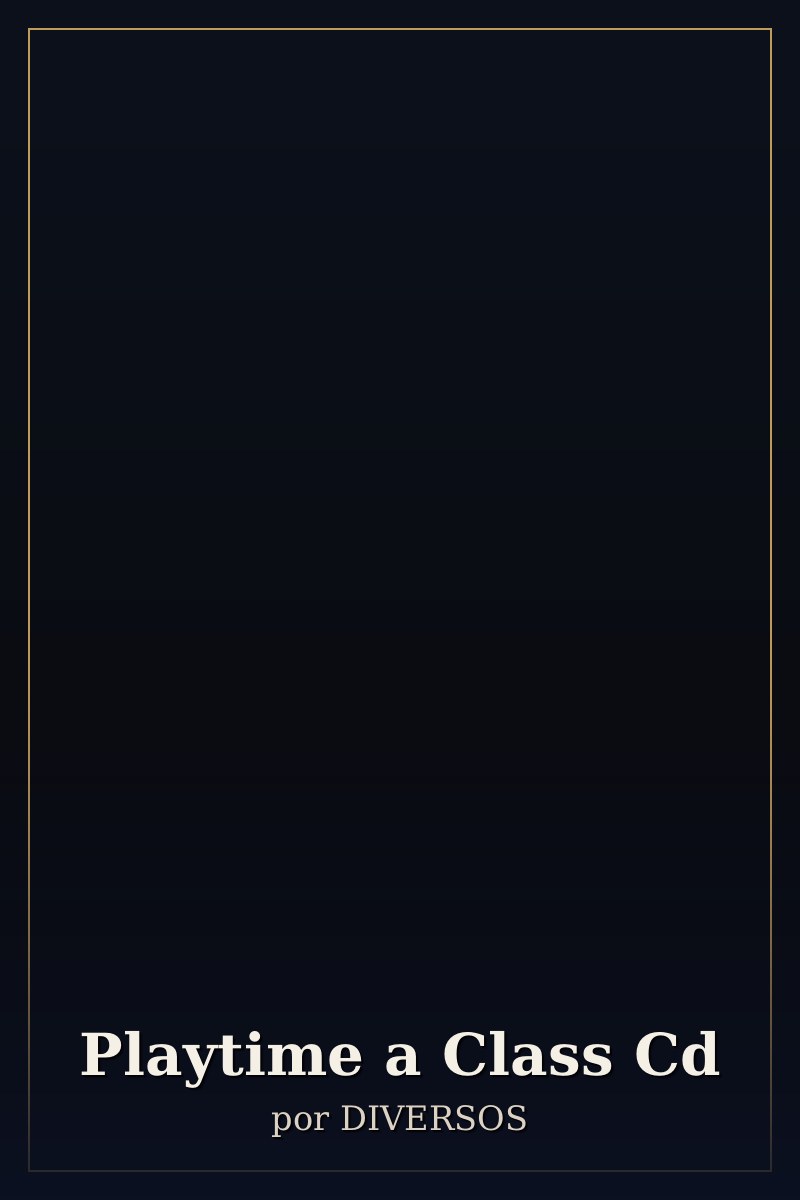 Playtime a Class Cd

por DIVERSOS