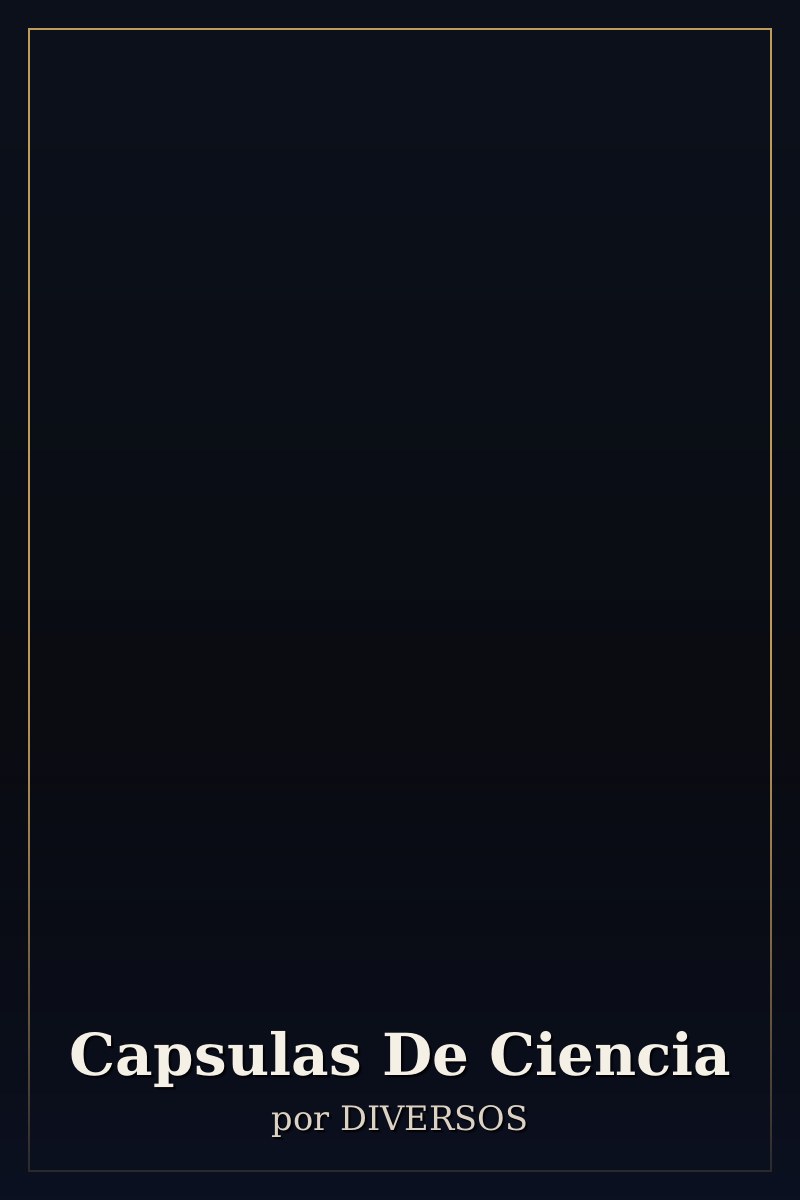 Capsulas De Ciencia
por DIVERSOS