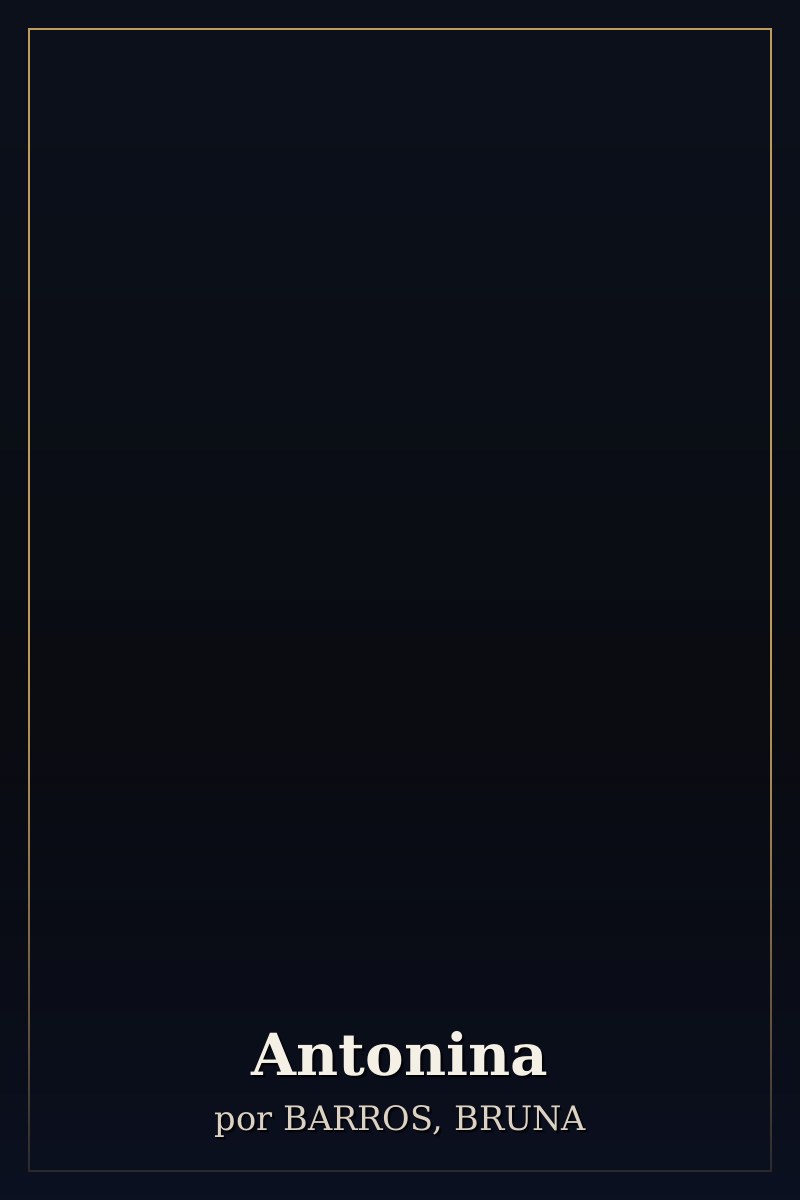 Antonina

por BARROS, BRUNA