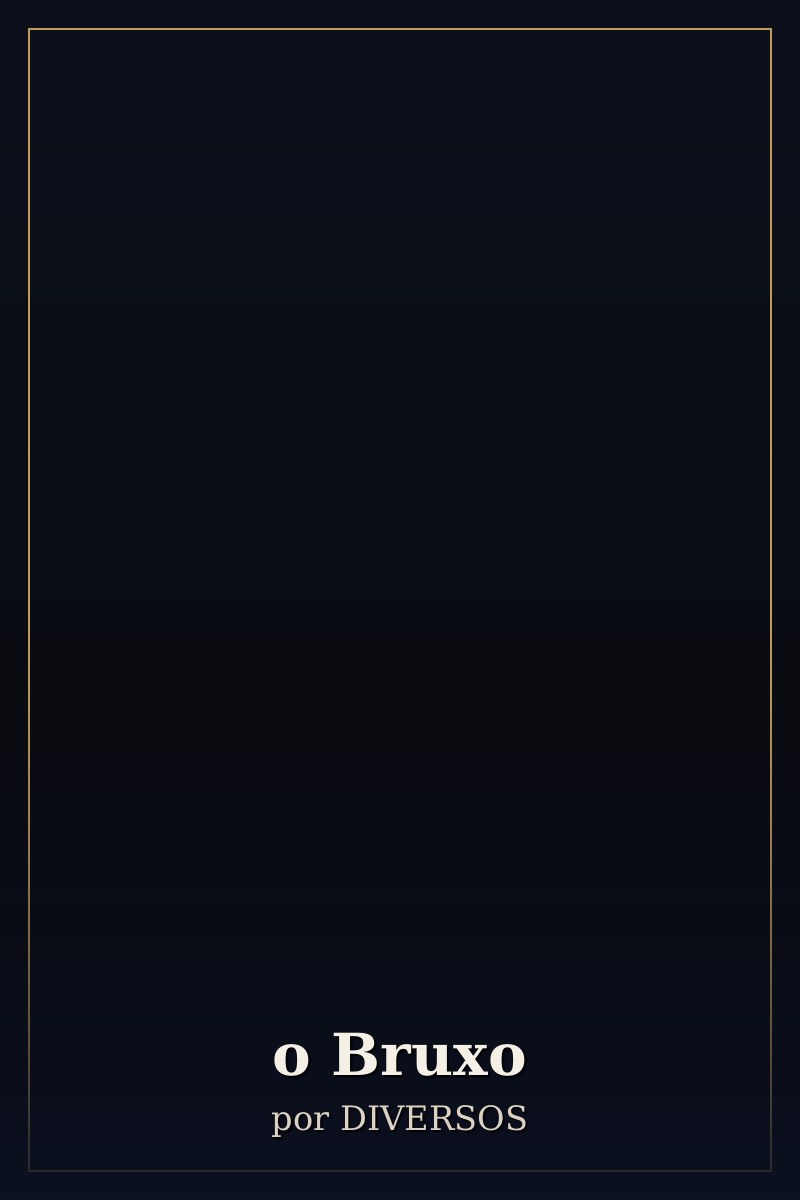 o Bruxo
por DIVERSOS