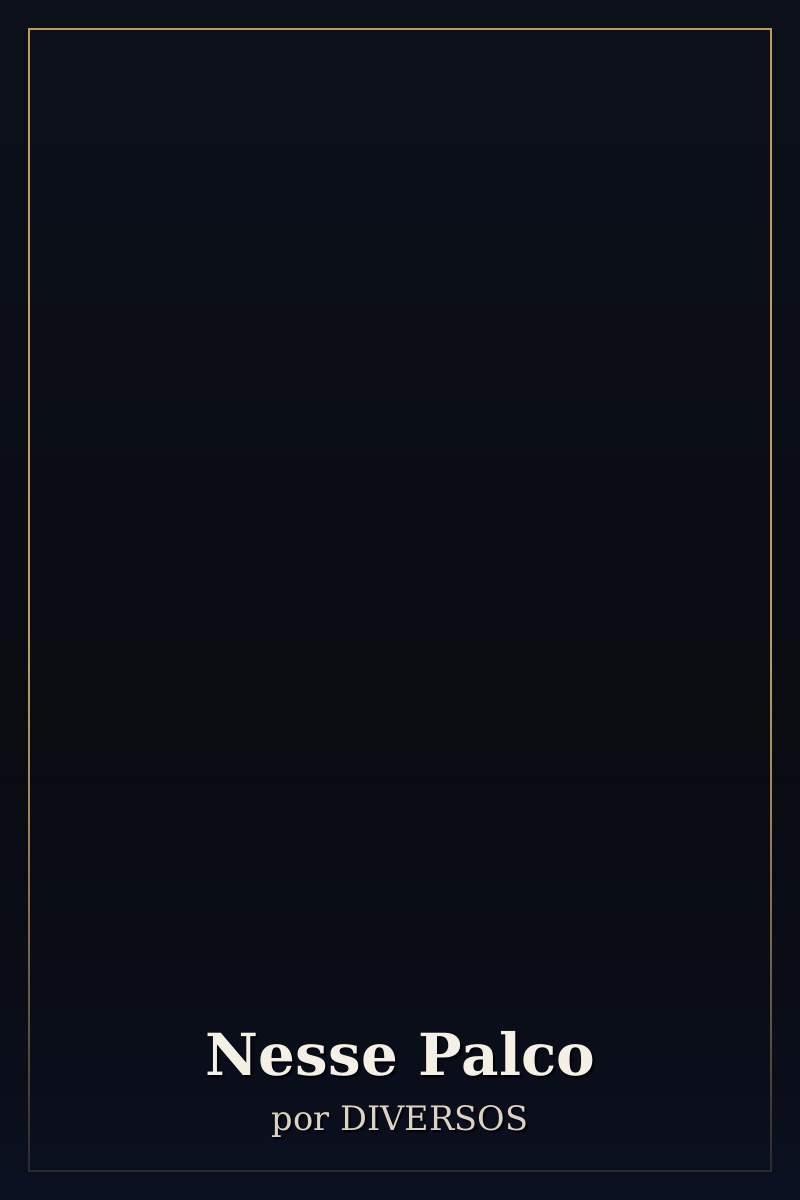 Nesse Palco

por DIVERSOS