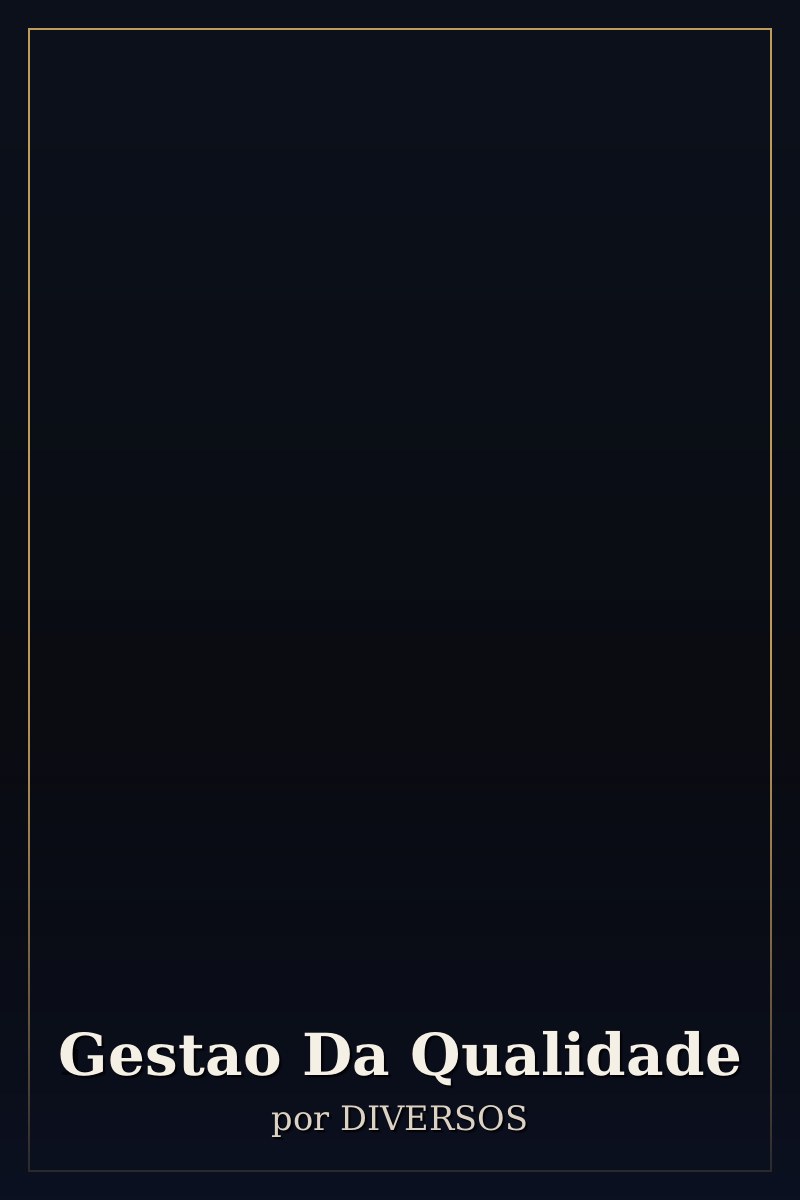 Gestao Da Qualidade

por DIVERSOS