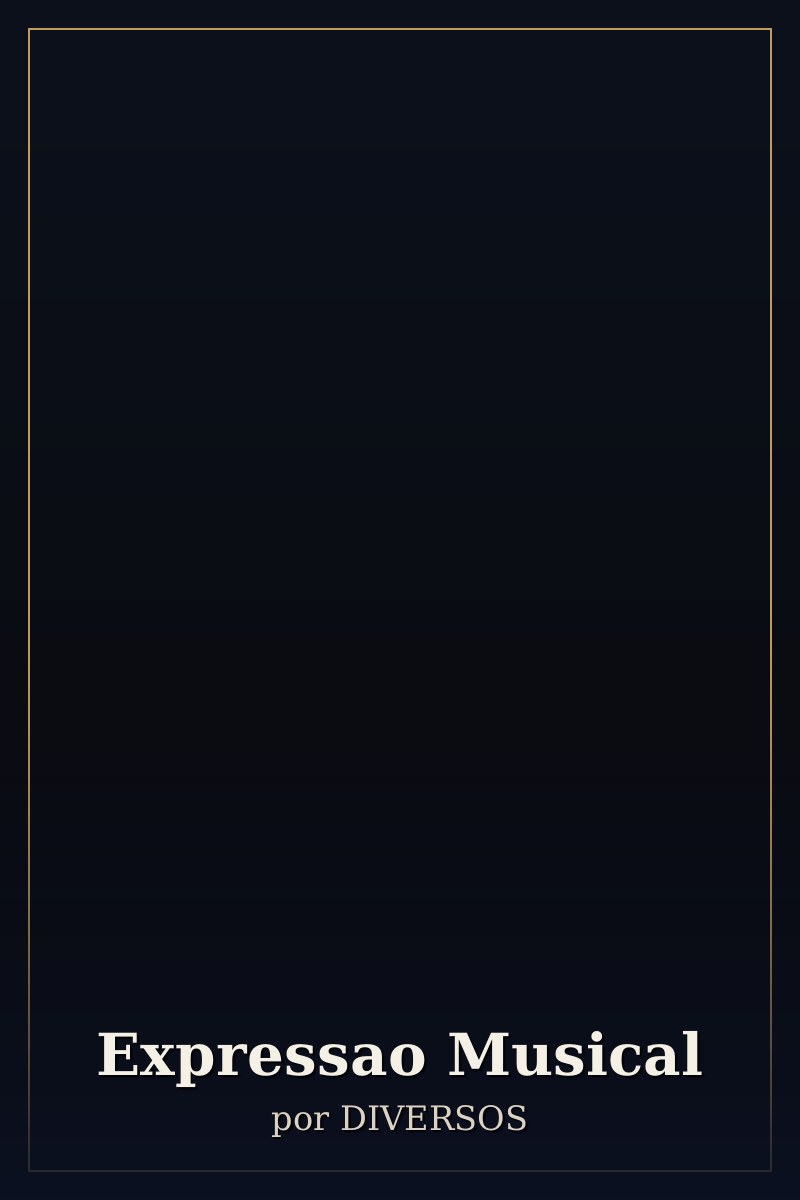 Expressao Musical

por DIVERSOS