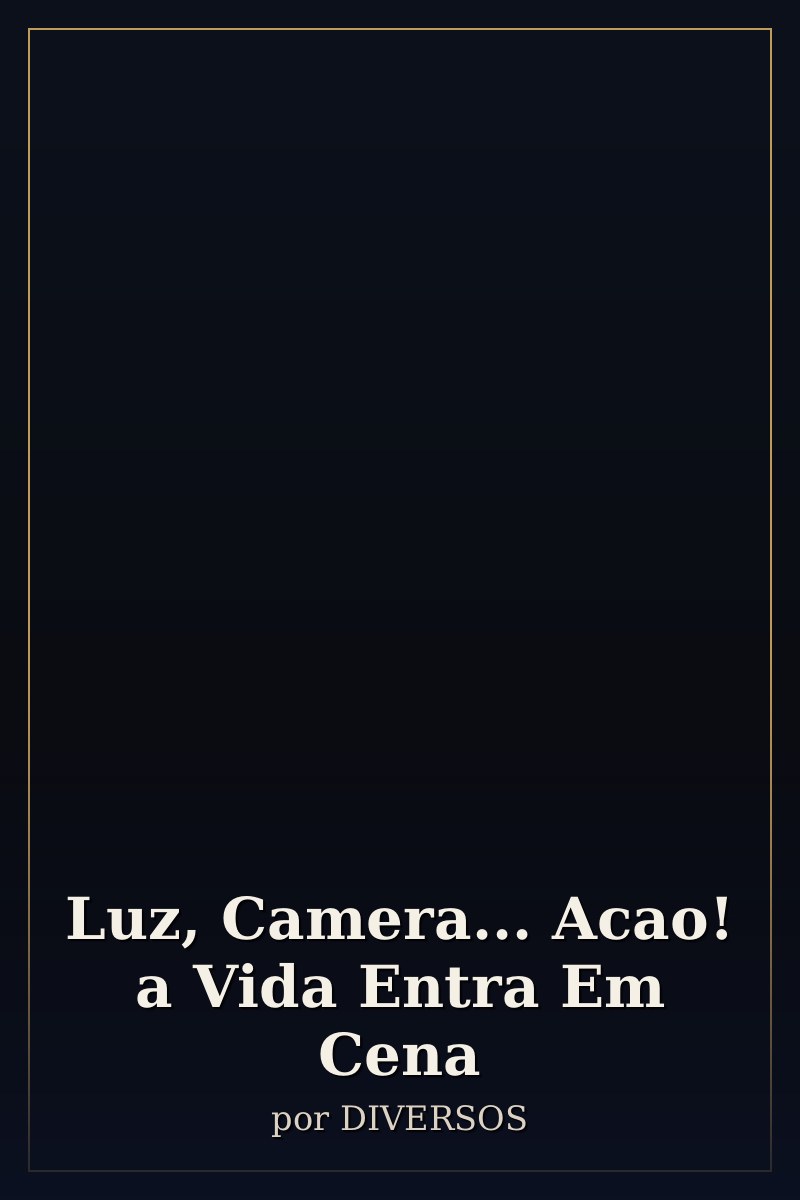 Luz, Camera... Acao! a Vida Entra Em Cena

por DIVERSOS