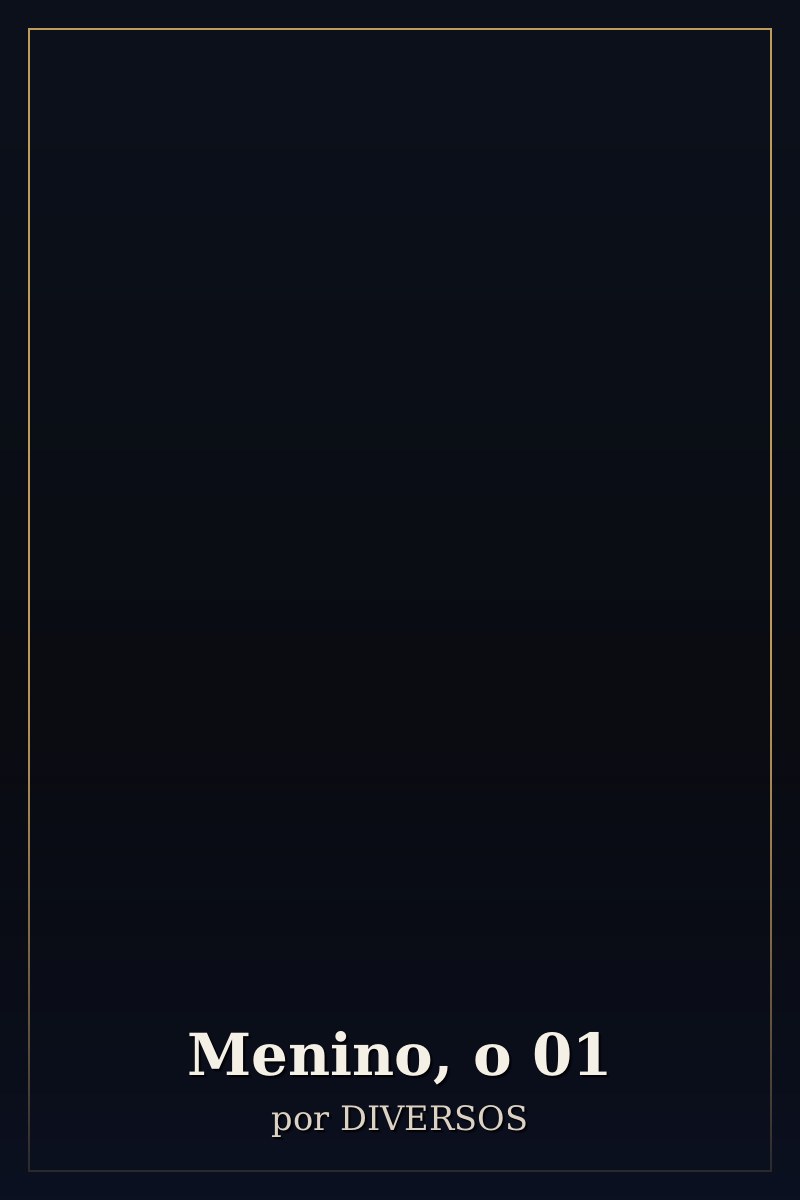 Menino, o 01

por DIVERSOS