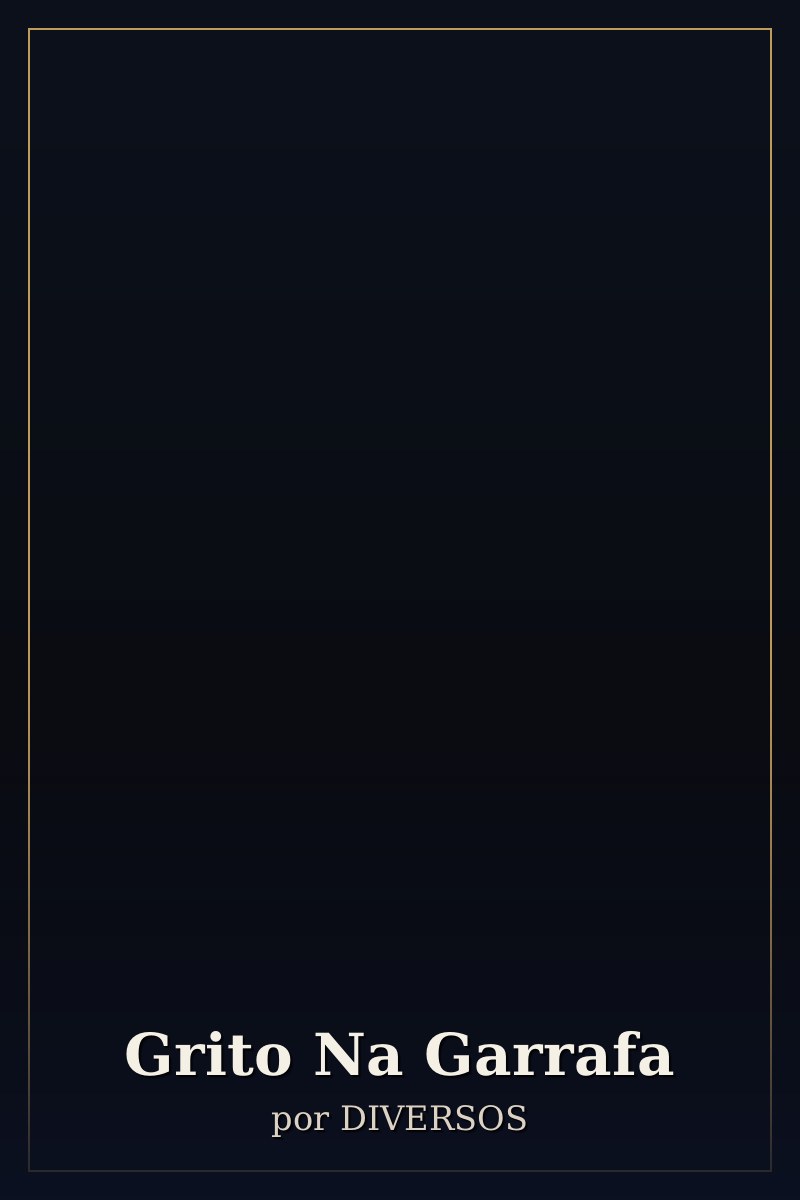 Grito Na Garrafa

por DIVERSOS