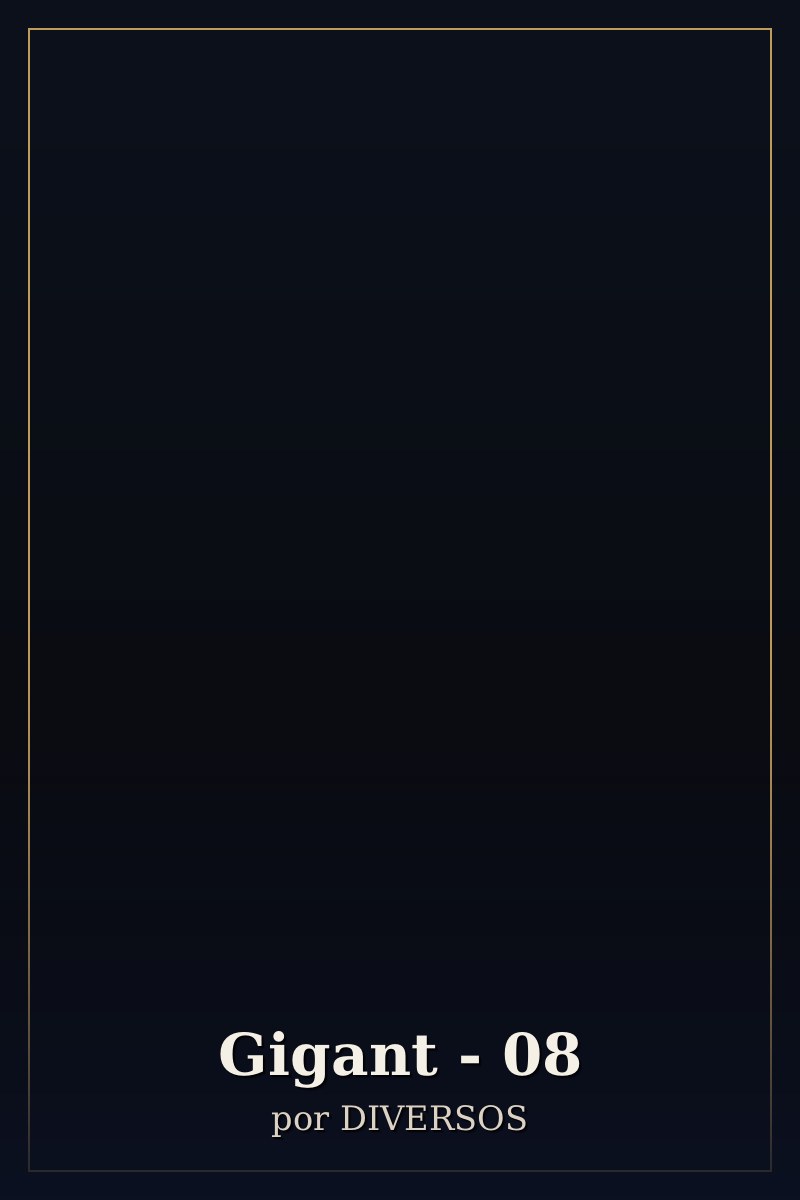 Gigant - 08

por DIVERSOS