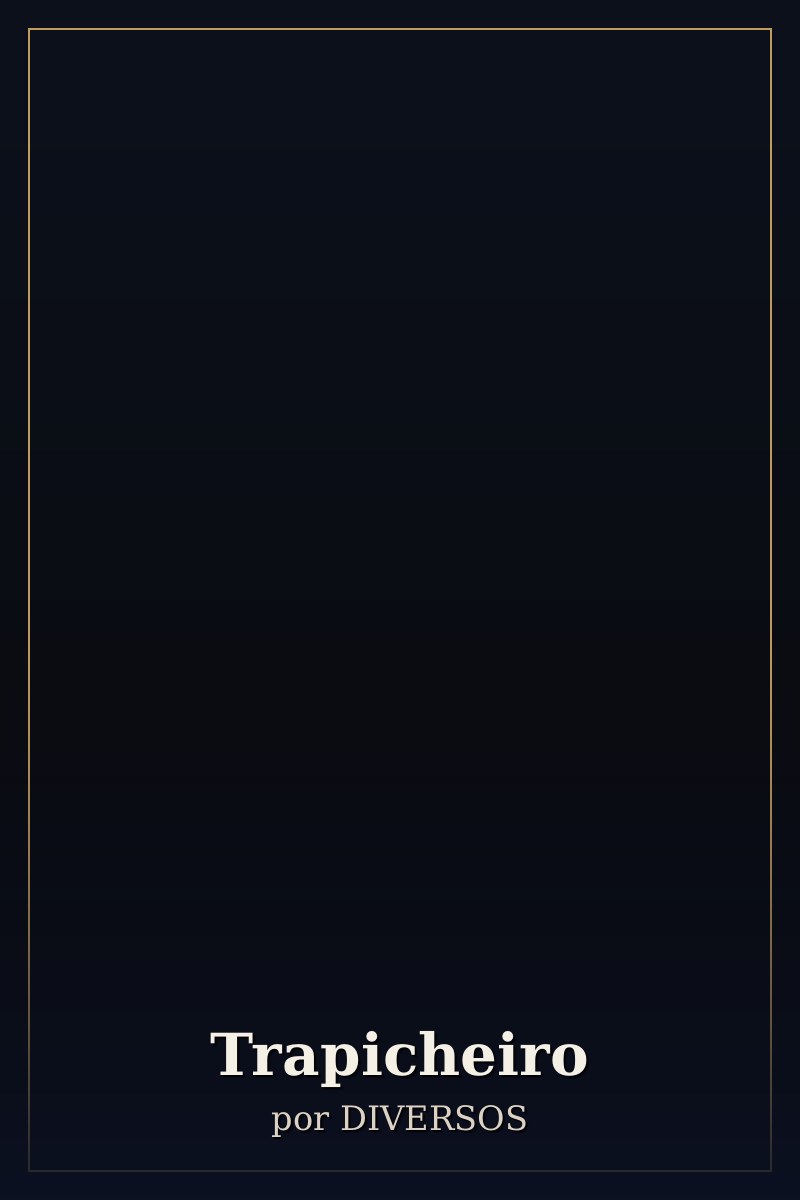 Trapicheiro

por DIVERSOS