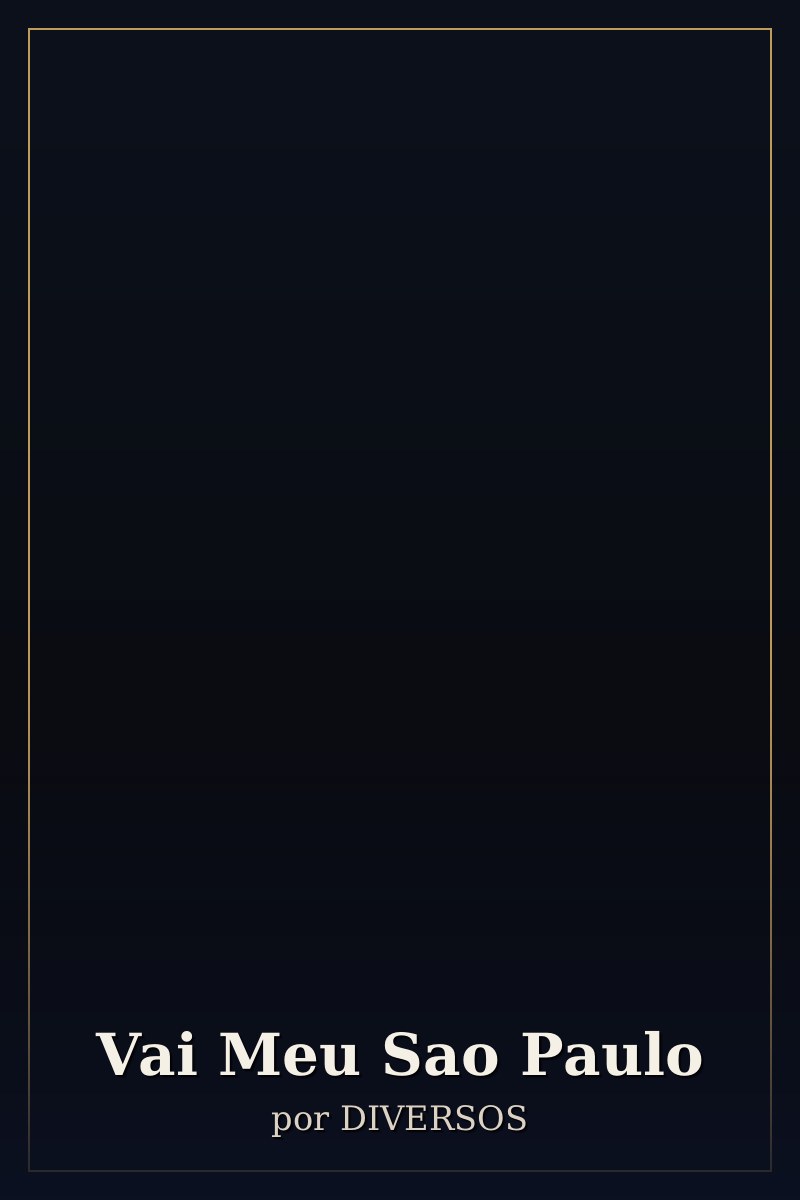 Vai Meu Sao Paulo

por DIVERSOS