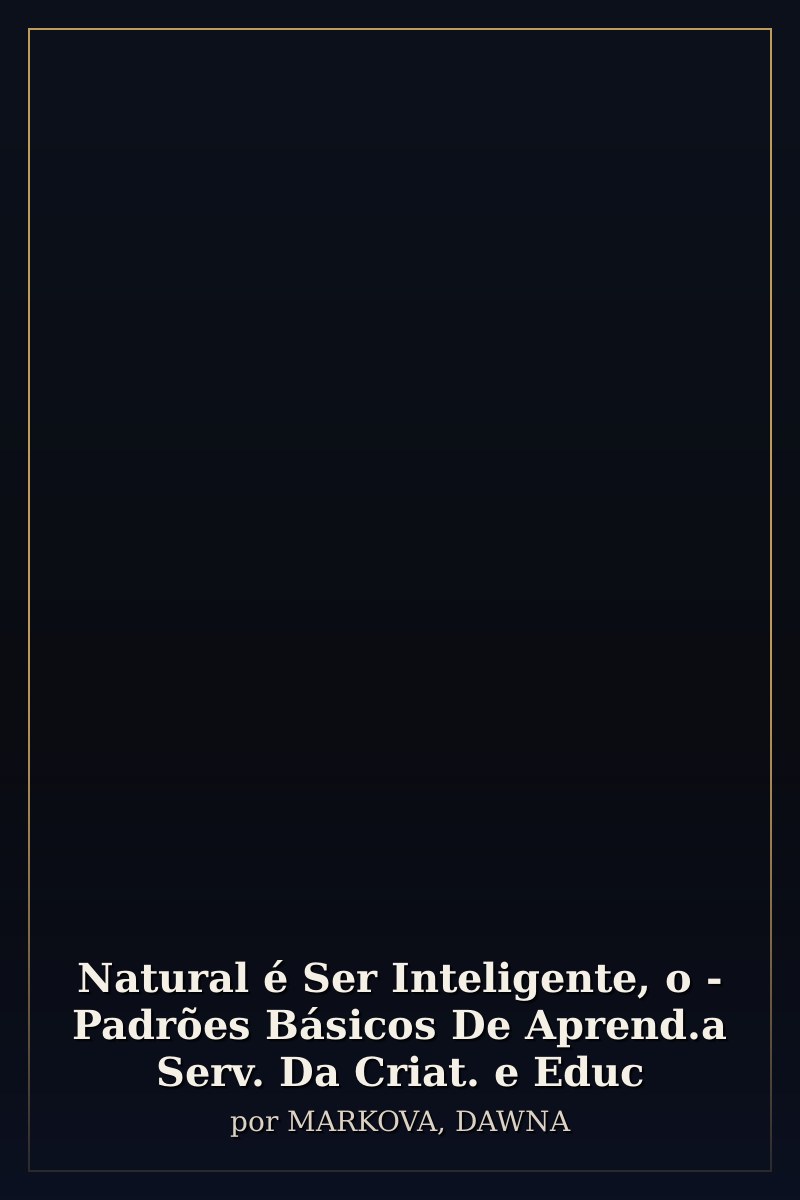 Natural é Ser Inteligente, o - Padrões Básicos De Aprend.a Serv. Da Criat. e Educ

por MARKOVA, DAWNA