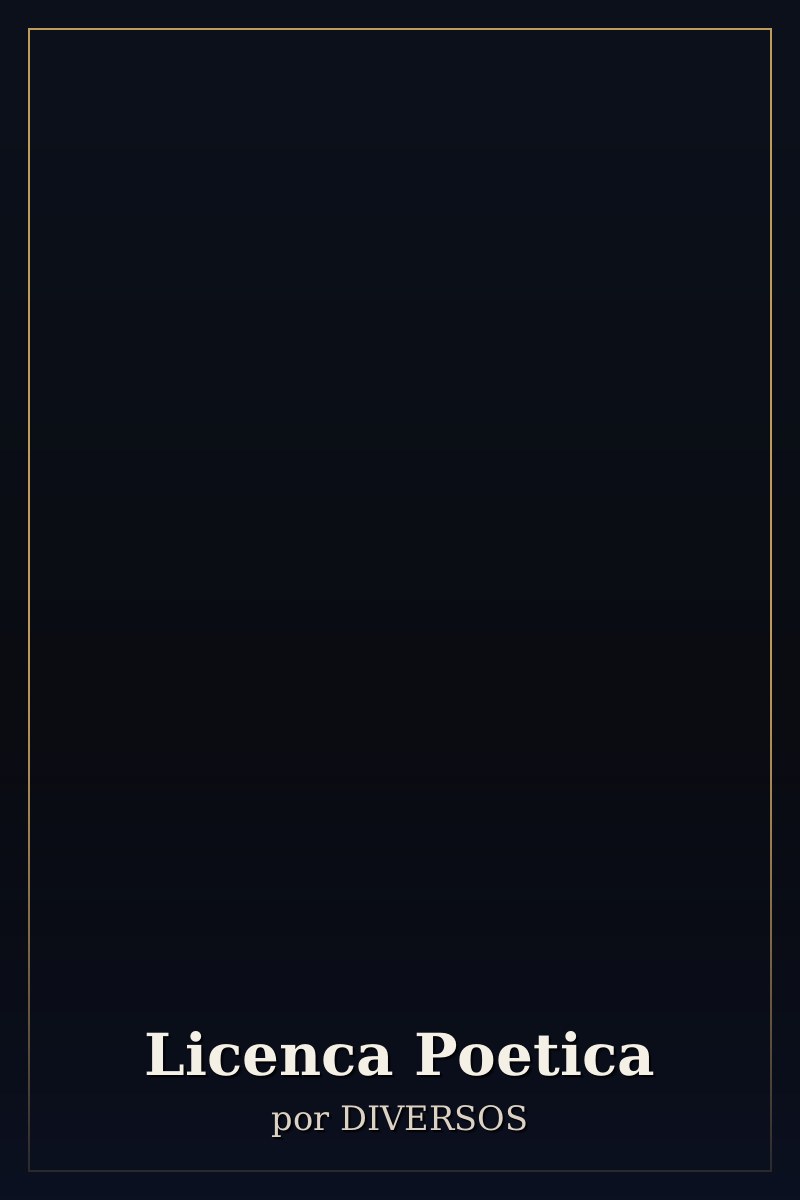 Licenca Poetica
por DIVERSOS