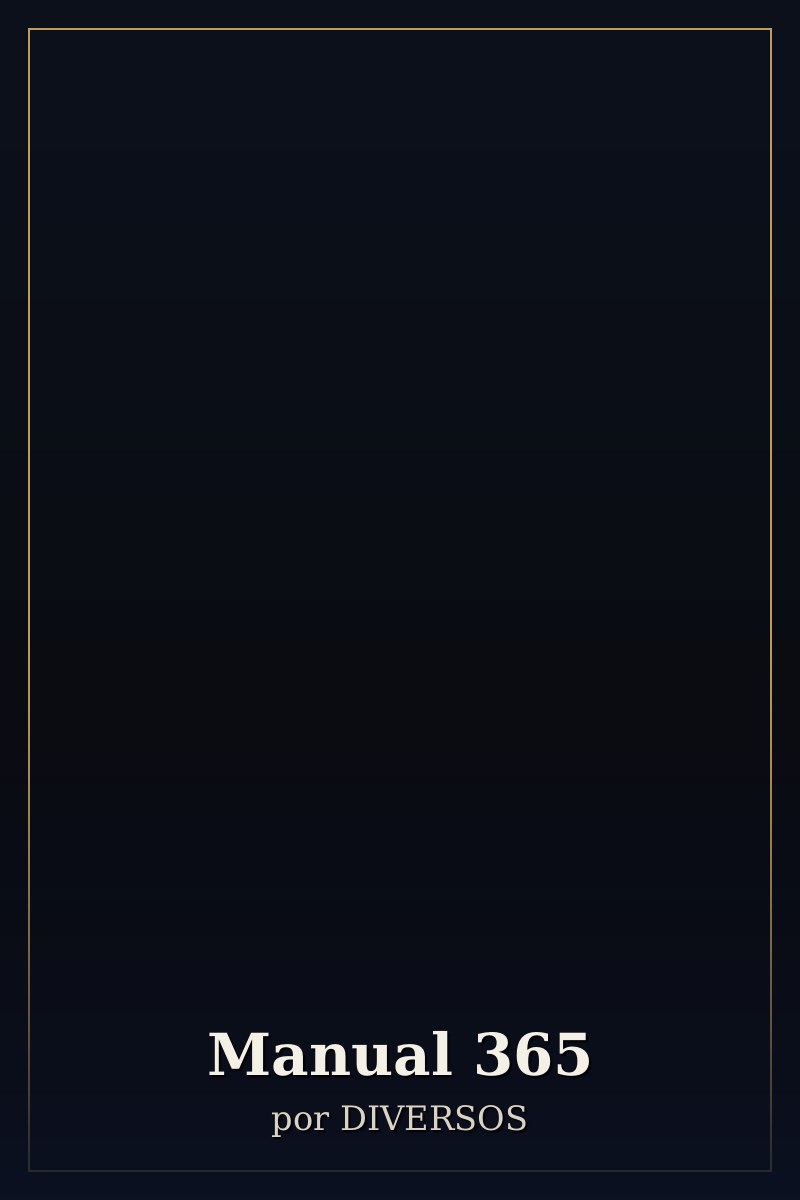 Manual 365

por DIVERSOS