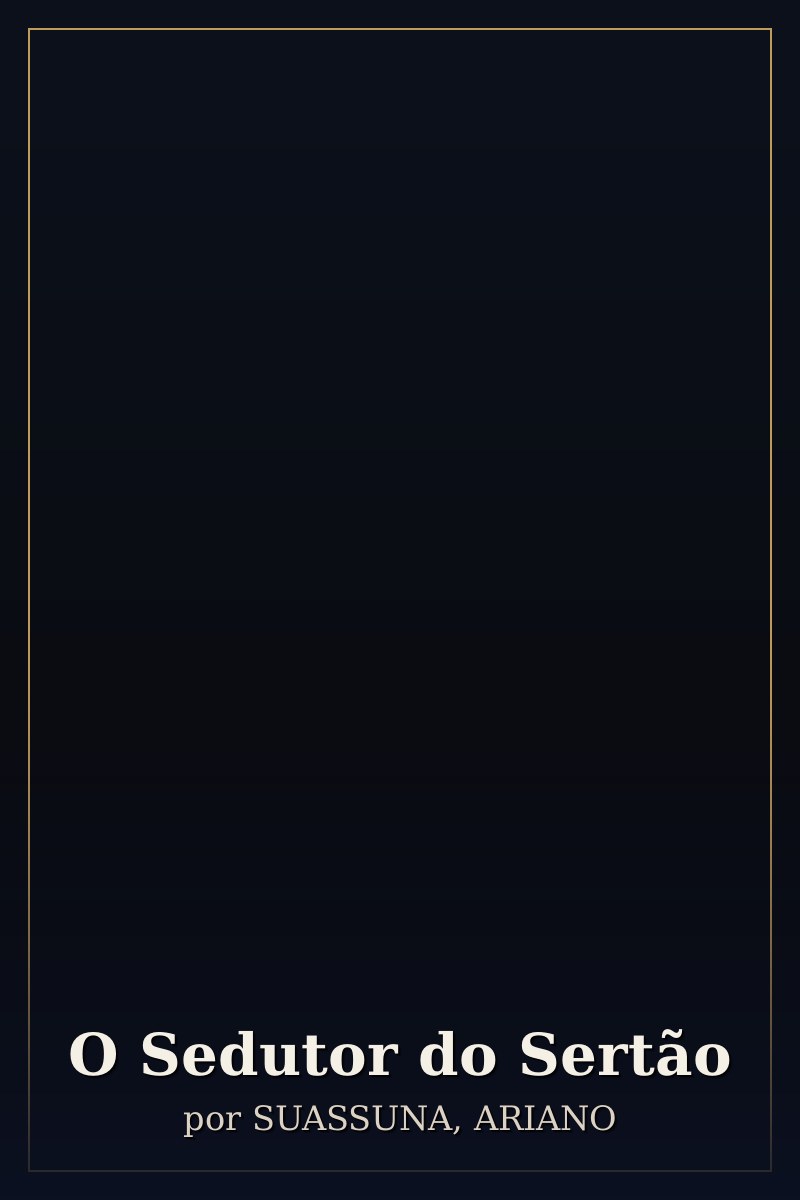 O Sedutor do Sertão

por SUASSUNA, ARIANO