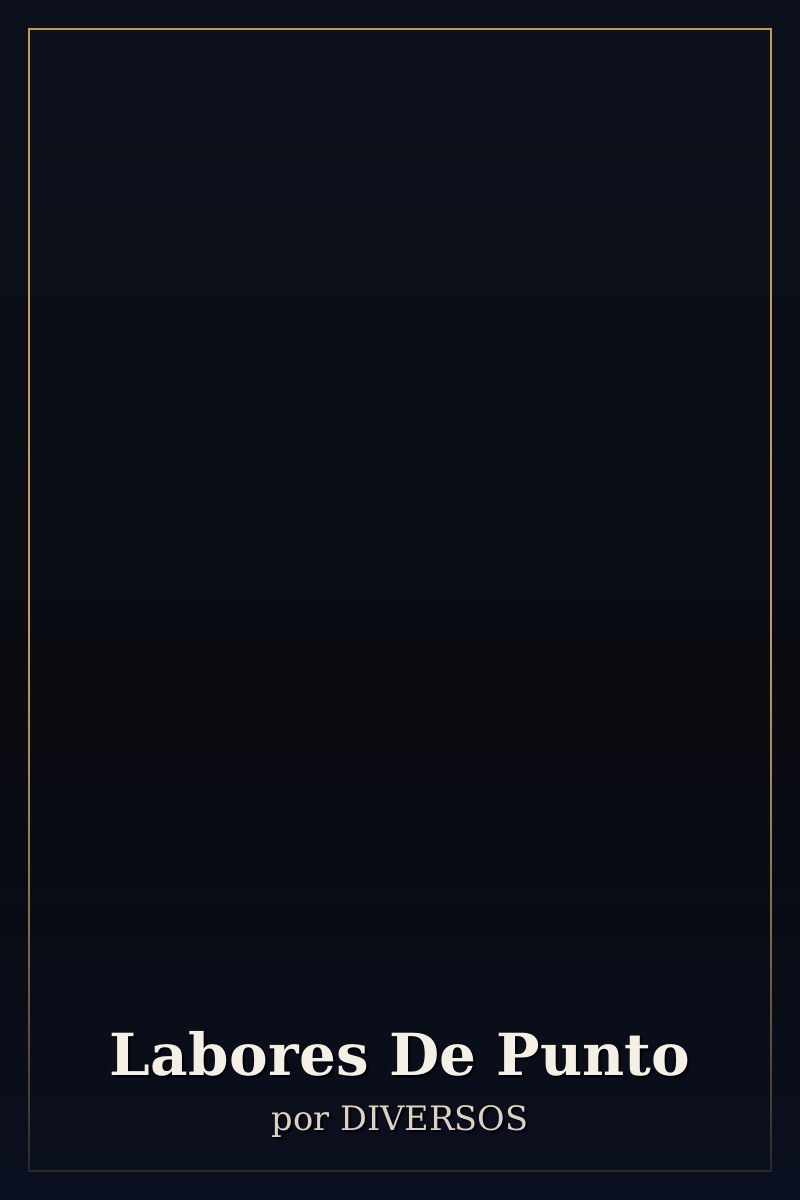 Labores De Punto

por DIVERSOS